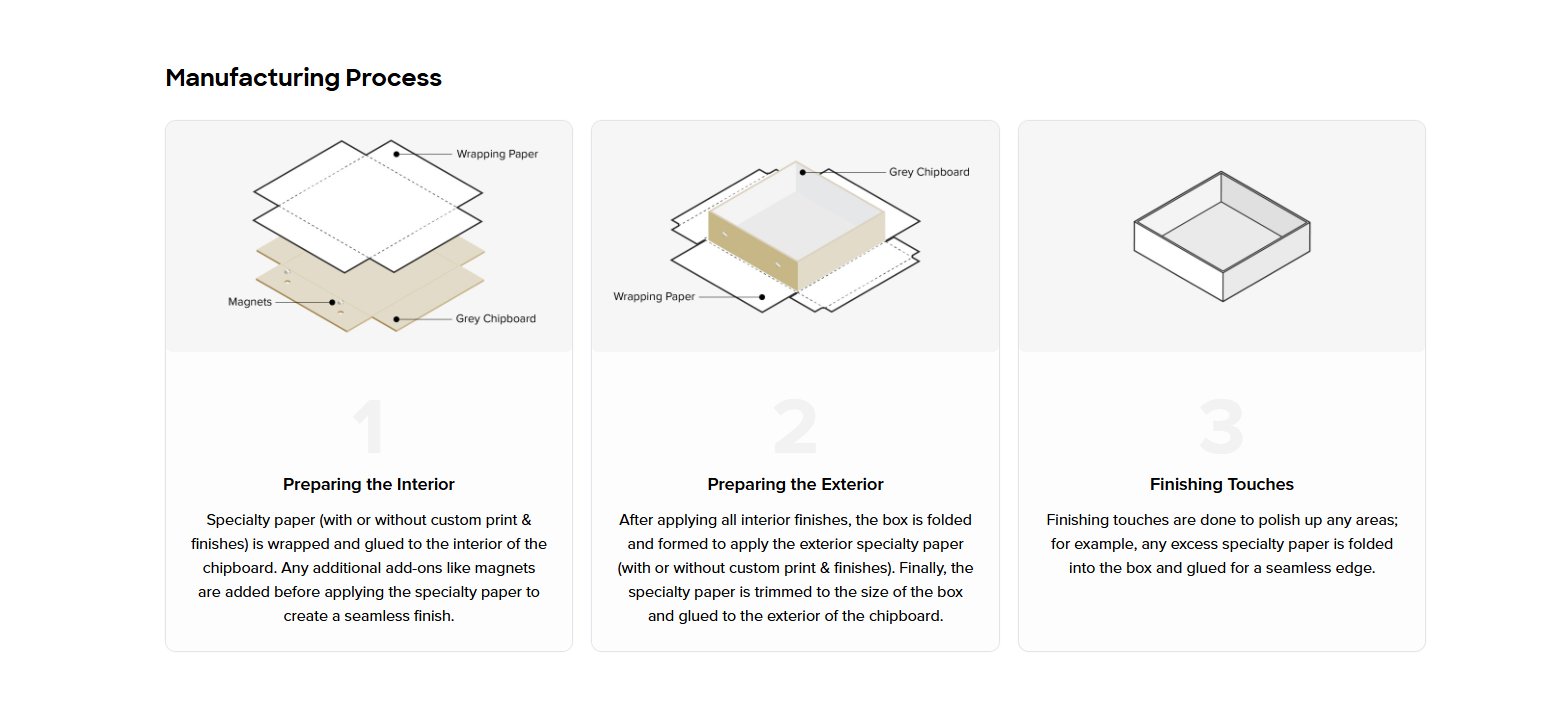 Manufacturing Process

Wrapping Paper

Magnets

Grey Chipboard

1

Preparing the Interior

Specialty paper (with or without custom print & finishes) is wrapped and glued to the interior of the chipboard. Any additional add-ons like magnets are added before applying the specialty paper to create a seamless finish.

Grey Chipboard

Wrapping Paper

2

Preparing the Exterior

After applying all interior finishes, the box is folded and formed to apply the exterior specialty paper (with or without custom print & finishes). Finally, the specialty paper is trimmed to the size of the box and glued to the exterior of the chipboard.

3

Finishing Touches

Finishing touches are done to polish up any areas; for example, any excess specialty paper is folded into the box and glued for a seamless edge.