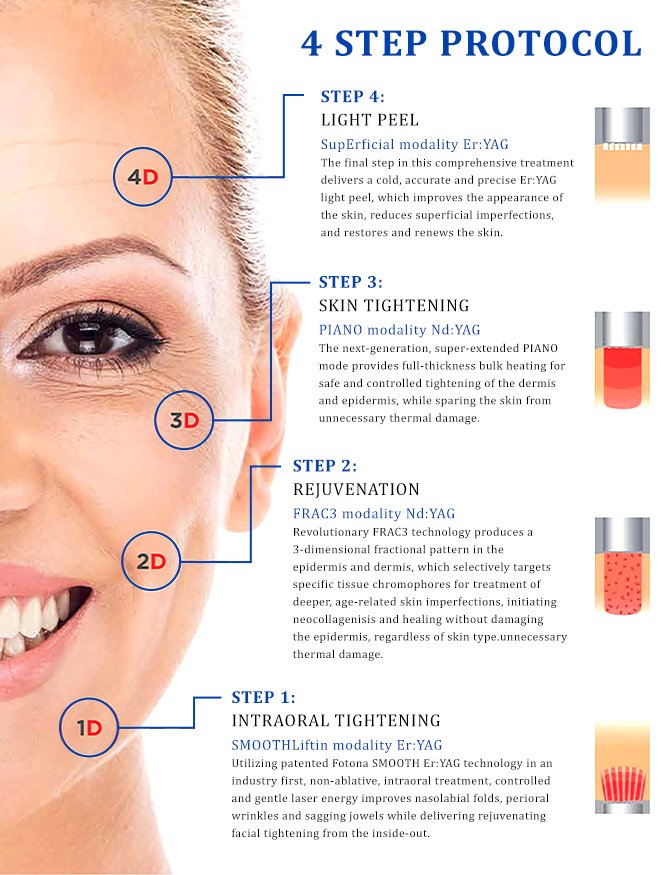 4 STEP PROTOCOL

4D

STEP 4:
LIGHT PEEL
SupErficial modality Er:YAG
The final step in this comprehensive treatment delivers a cold, accurate and precise Er:YAG light peel, which improves the appearance of the skin, reduces superficial imperfections, and restores and renews the skin.

3D

STEP 3:
SKIN TIGHTENING
PIANO modality Nd:YAG
The next-generation, super-extended PIANO mode provides full-thickness bulk heating for safe and controlled tightening of the dermis and epidermis, while sparing the skin from unnecessary thermal damage.

2D

STEP 2:
REJUVENATION
FRAC3 modality Nd:YAG
Revolutionary FRAC3 technology produces a 3-dimensional fractional pattern in the epidermis and dermis, which selectively targets specific tissue chromophores for treatment of deeper, age-related skin imperfections, initiating neocollagenisis and healing without damaging the epidermis, regardless of skin type.unnecessary thermal damage.

1D

STEP 1:
INTRAORAL TIGHTENING
SMOOTHLiftin modality Er:YAG
Utilizing patented Fotona SMOOTH Er:YAG technology in an industry first, non-ablative, intraoral treatment, controlled and gentle laser energy improves nasolabial folds, perioral wrinkles and sagging jowels while delivering rejuvenating facial tightening from the inside-out.