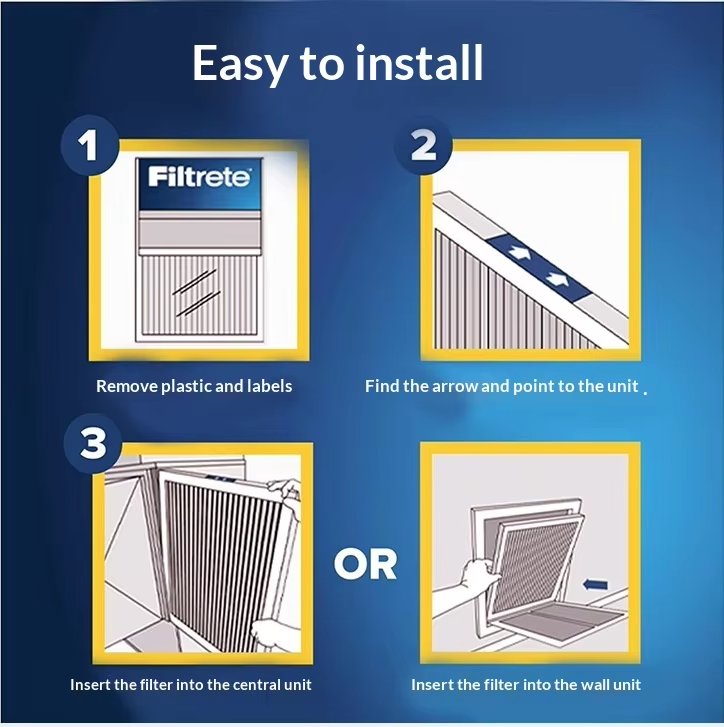 Easy to install

1

Filtrete

Remove plastic and labels

2

Find the arrow and point to the unit .

3

Insert the filter into the central unit

OR

Insert the filter into the wall unit