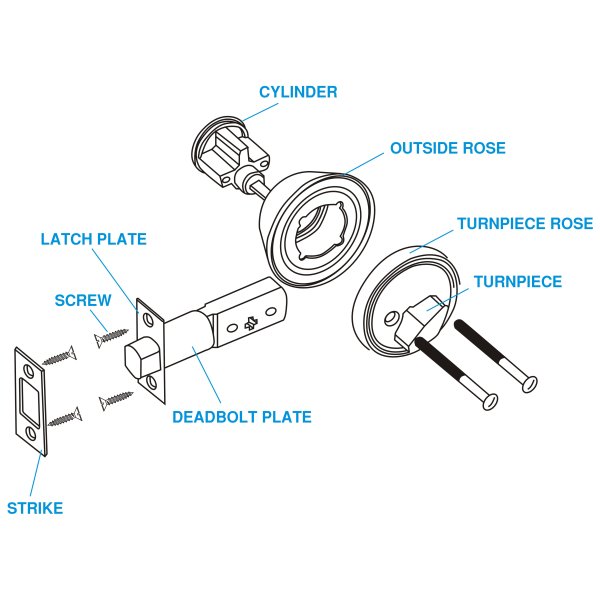 CYLINDER

OUTSIDE ROSE

LATCH PLATE

TURNPIECE ROSE

TURNPIECE

SCREW

DEADBOLT PLATE

STRIKE