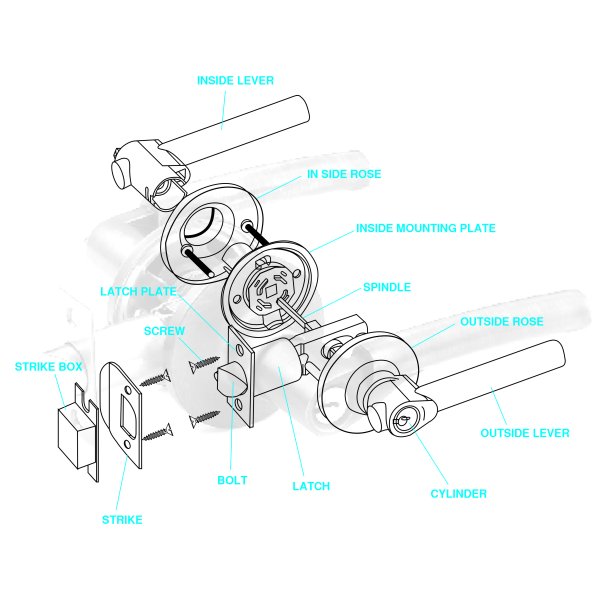 INSIDE LEVER
IN SIDE ROSE
INSIDE MOUNTING PLATE
LATCH PLATE
SPINDLE
SCREW
OUTSIDE ROSE
STRIKE BOX
OUTSIDE LEVER
BOLT
LATCH
CYLINDER
STRIKE