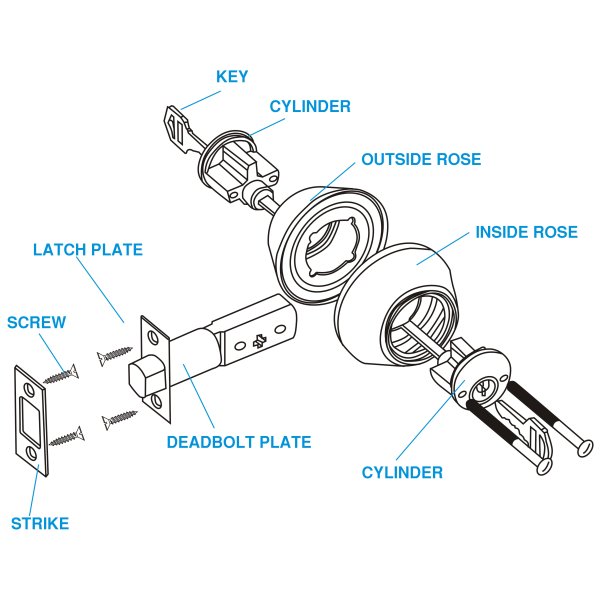 KEY
CYLINDER
OUTSIDE ROSE
INSIDE ROSE
LATCH PLATE
SCREW
DEADBOLT PLATE
CYLINDER
STRIKE