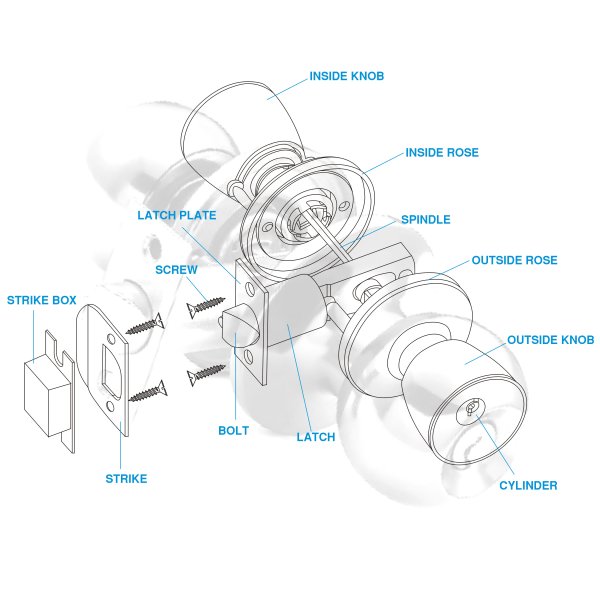 INSIDE KNOB

INSIDE ROSE

LATCH PLATE

SPINDLE

SCREW

OUTSIDE ROSE

STRIKE BOX

OUTSIDE KNOB

BOLT

LATCH

STRIKE

CYLINDER