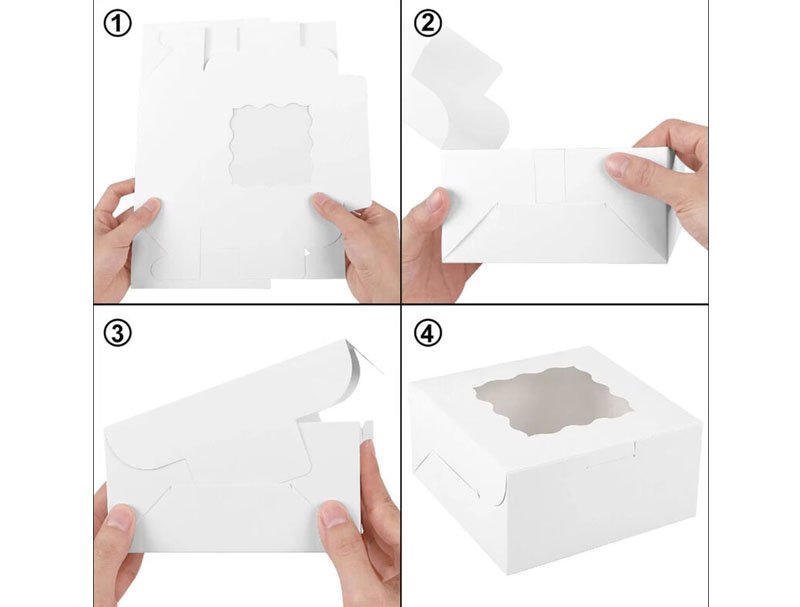 ①

②

③

④