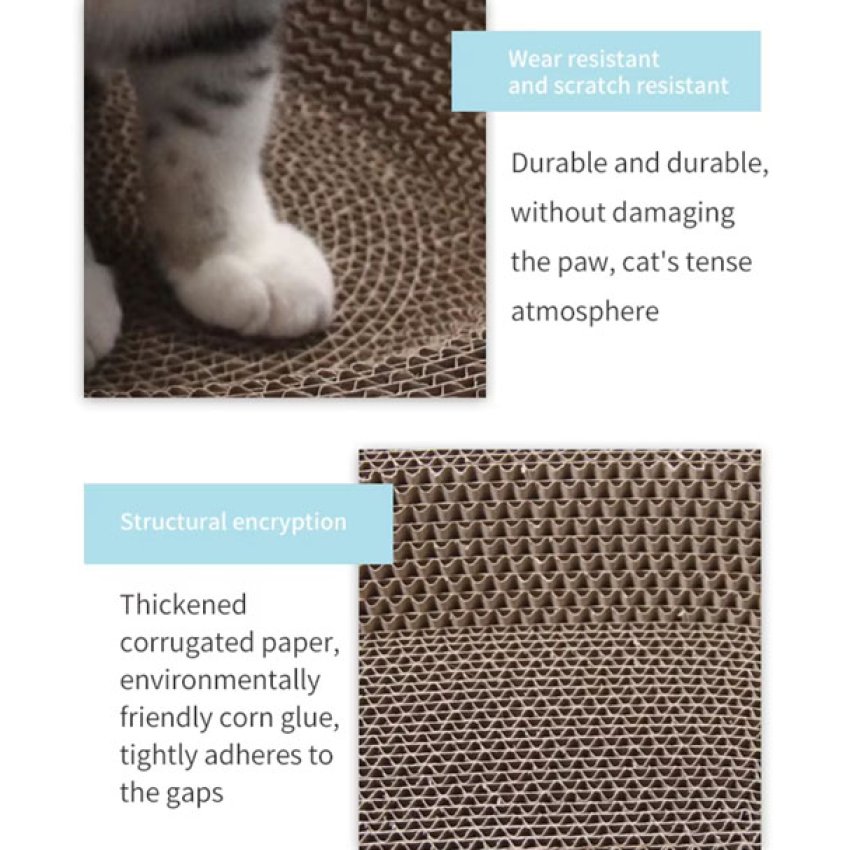 Wear resistant
and scratch resistant

Durable and durable, without damaging the paw, cat's tense atmosphere

Structural encryption

Thickened corrugated paper, environmentally friendly corn glue, tightly adheres to the gaps