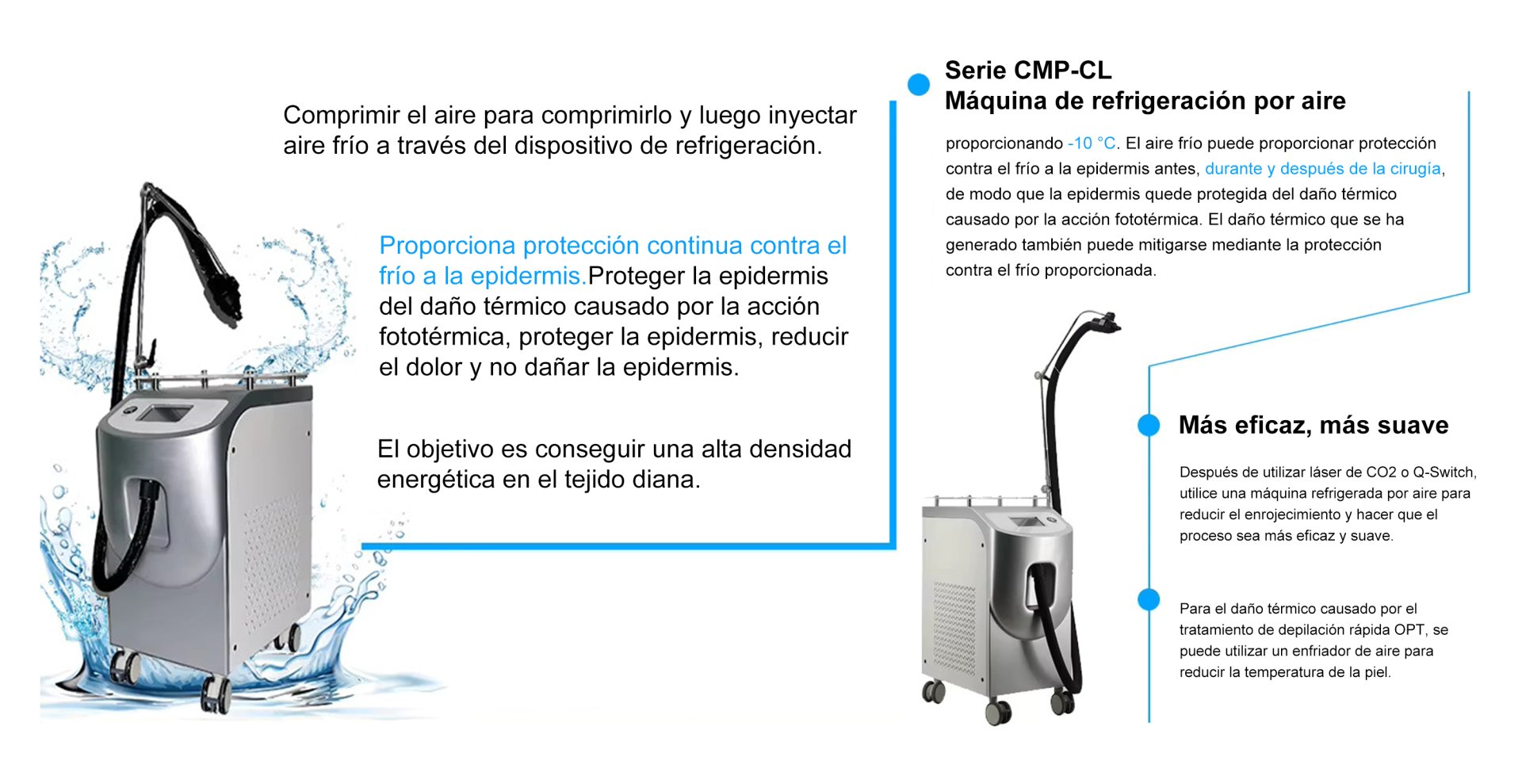 Comprimir el aire para comprimirlo y luego inyectar aire frío a través del dispositivo de refrigeración.

Proporciona protección continua contra el frío a la epidermis.Proteger la epidermis del daño térmico causado por la acción fototérmica, proteger la epidermis, reducir el dolor y no dañar la epidermis.

El objetivo es conseguir una alta densidad energética en el tejido diana.

Serie CMP-CL
Máquina de refrigeración por aire

proporcionando -10 °C. El aire frío puede proporcionar protección contra el frío a la epidermis antes, durante y después de la cirugía, de modo que la epidermis quede protegida del daño térmico causado por la acción fototérmica. El daño térmico que se ha generado también puede mitigarse mediante la protección contra el frío proporcionada.

Más eficaz, más suave

Después de utilizar láser de CO2 o Q-Switch, utilice una máquina refrigerada por aire para reducir el enrojecimiento y hacer que el proceso sea más eficaz y suave.

Para el daño térmico causado por el tratamiento de depilación rápida OPT, se puede utilizar un enfriador de aire para reducir la temperatura de la piel.