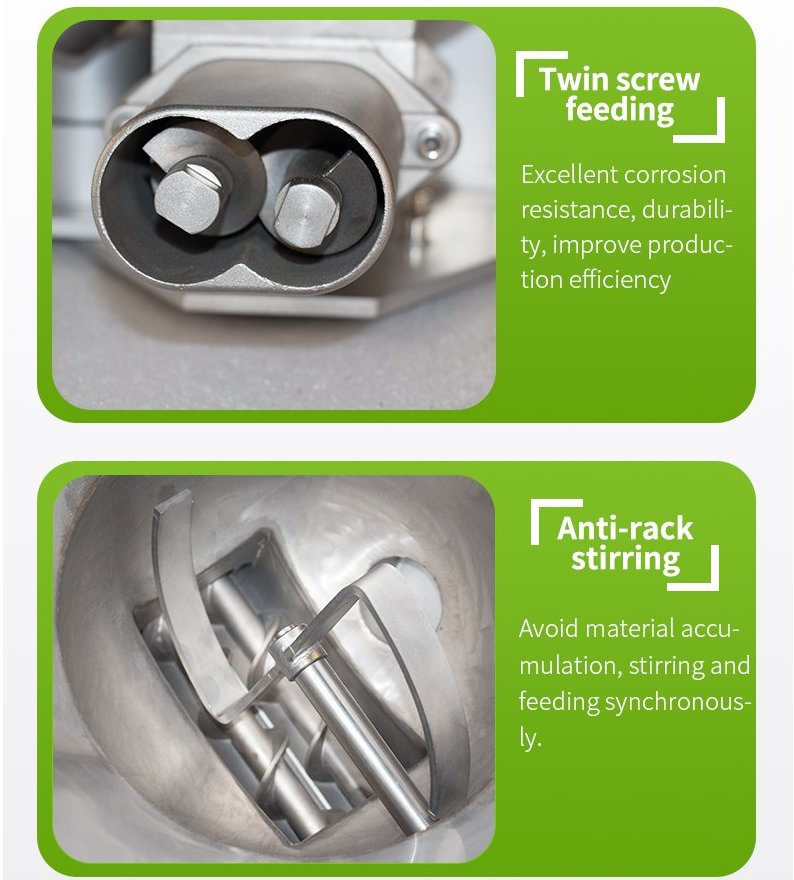 Twin screw feeding

Excellent corrosion resistance, durability, improve production efficiency

Anti-rack stirring

Avoid material accumulation, stirring and feeding synchronously.