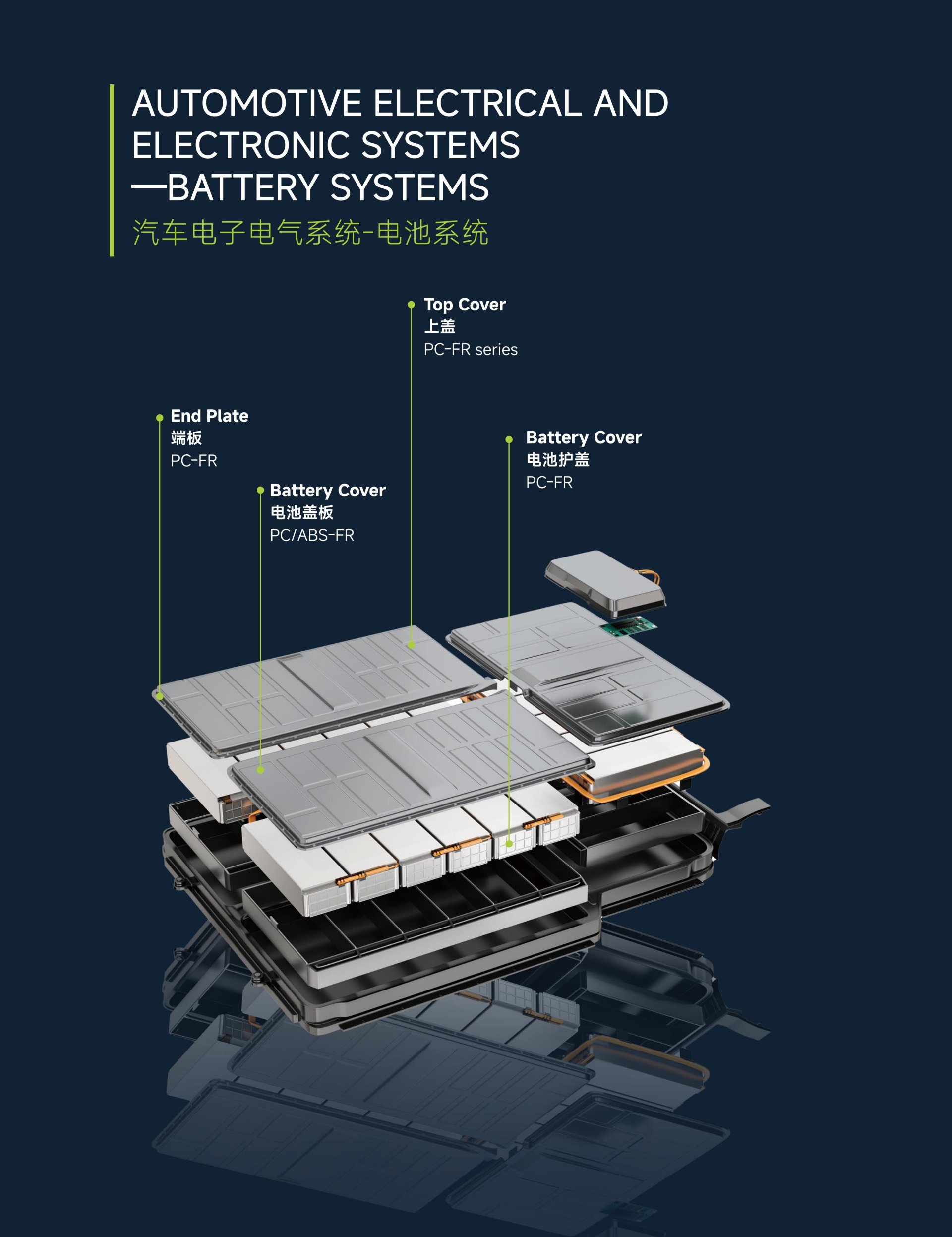 AUTOMOTIVE ELECTRICAL AND ELECTRONIC SYSTEMS —BATTERY SYSTEMS
汽车电子电气系统-电池系统

Top Cover
上盖
PC-FR series

End Plate
端板
PC-FR

Battery Cover
电池护盖
PC-FR

Battery Cover
电池盖板
PC/ABS-FR