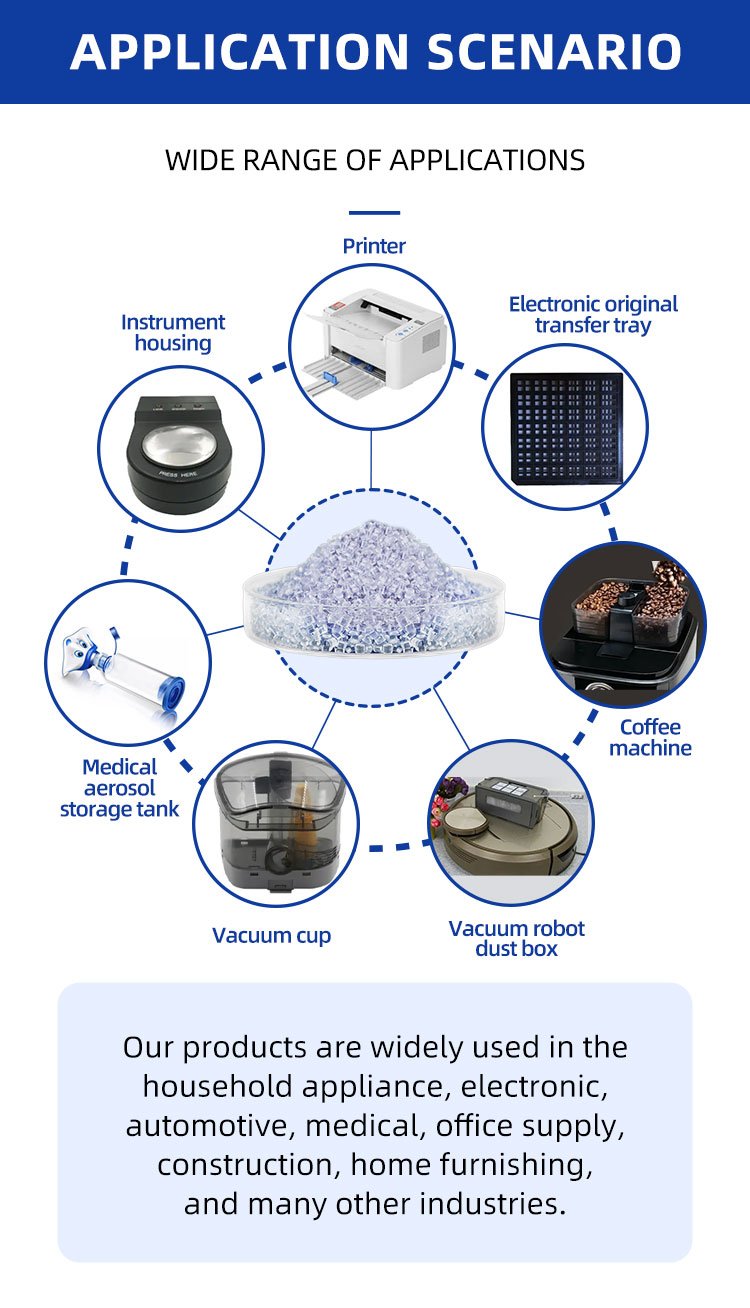 APPLICATION SCENARIO

WIDE RANGE OF APPLICATIONS

Printer

Instrument housing

Electronic original transfer tray

PRESS HERE

Coffee machine

Medical aerosol storage tank

Vacuum cup

Vacuum robot dust box

Our products are widely used in the household appliance, electronic, automotive, medical, office supply, construction, home furnishing, and many other industries.