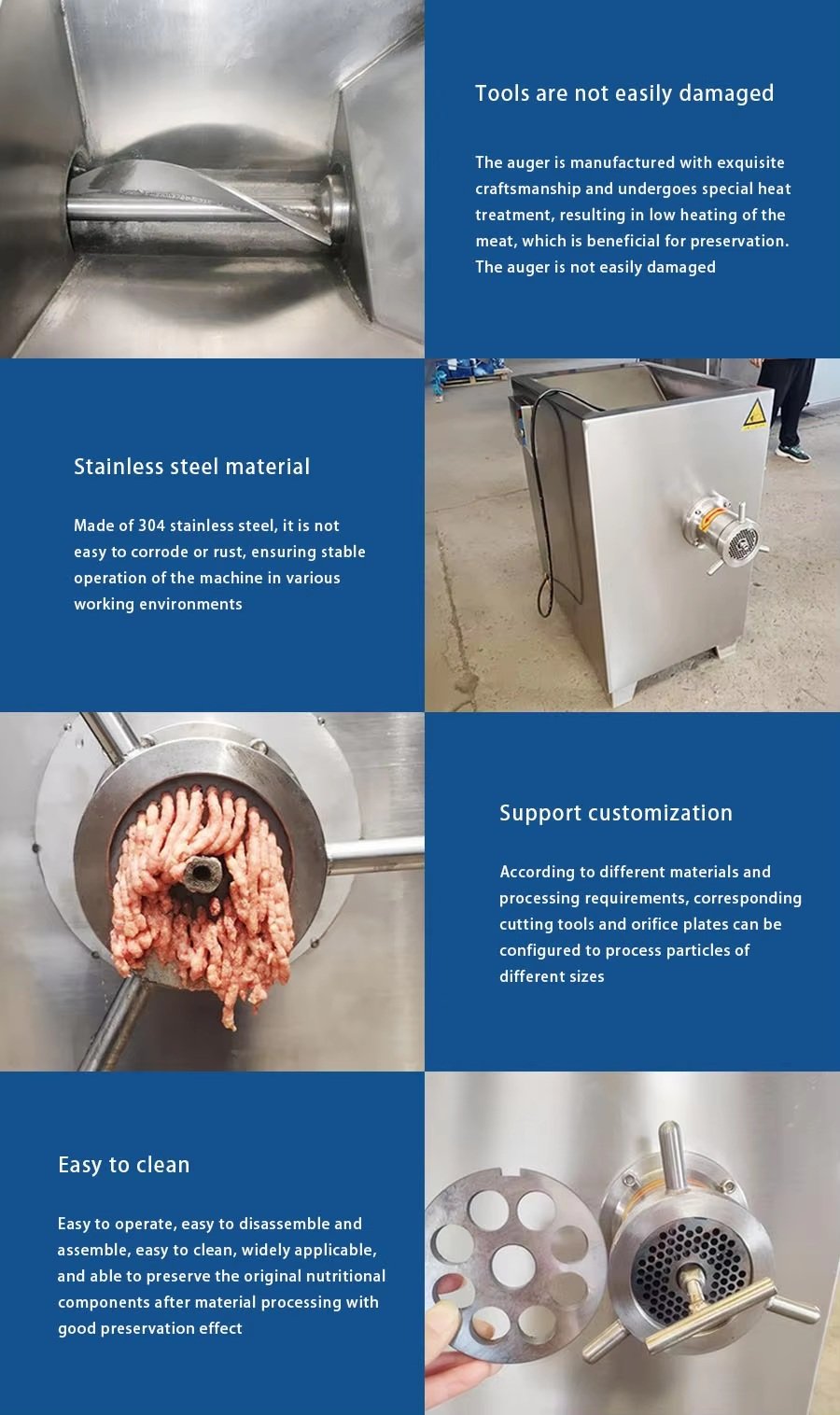 Tools are not easily damaged

The auger is manufactured with exquisite craftsmanship and undergoes special heat treatment, resulting in low heating of the meat, which is beneficial for preservation. The auger is not easily damaged

Stainless steel material

Made of 304 stainless steel, it is not easy to corrode or rust, ensuring stable operation of the machine in various working environments

Support customization

According to different materials and processing requirements, corresponding cutting tools and orifice plates can be configured to process particles of different sizes

Easy to clean

Easy to operate, easy to disassemble and assemble, easy to clean, widely applicable, and able to preserve the original nutritional components after material processing with good preservation effect