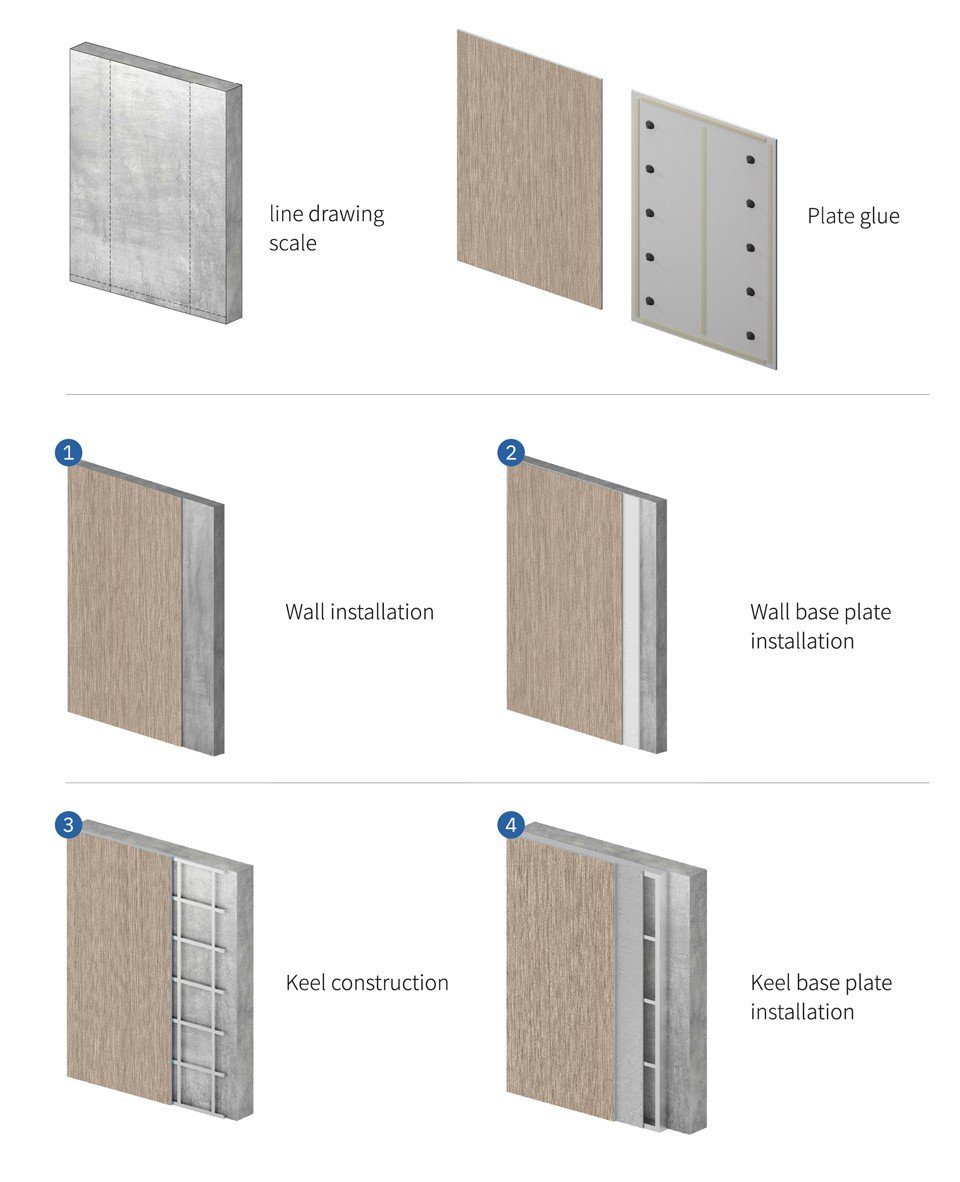 line drawing scale

Plate glue

1

Wall installation

2

Wall base plate installation

3

Keel construction

4

Keel base plate installation