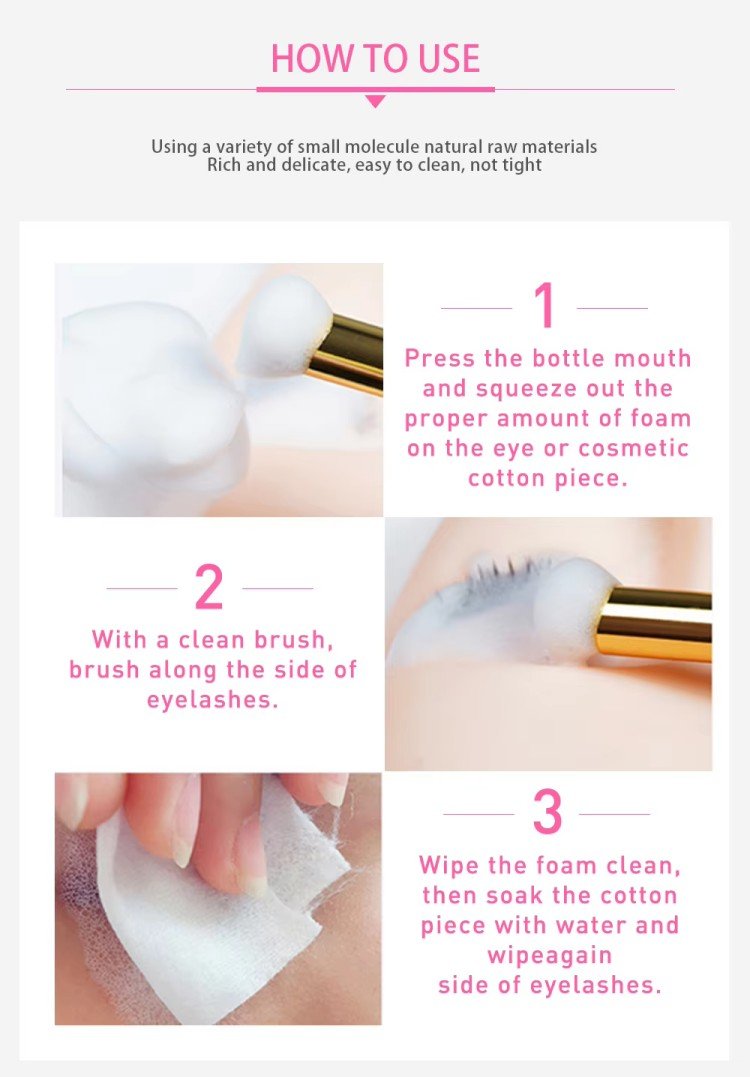 HOW TO USE

Using a variety of small molecule natural raw materials
Rich and delicate, easy to clean, not tight

1

Press the bottle mouth and squeeze out the proper amount of foam on the eye or cosmetic cotton piece.

2

With a clean brush, brush along the side of eyelashes.

3

Wipe the foam clean, then soak the cotton piece with water and wipeagain side of eyelashes.