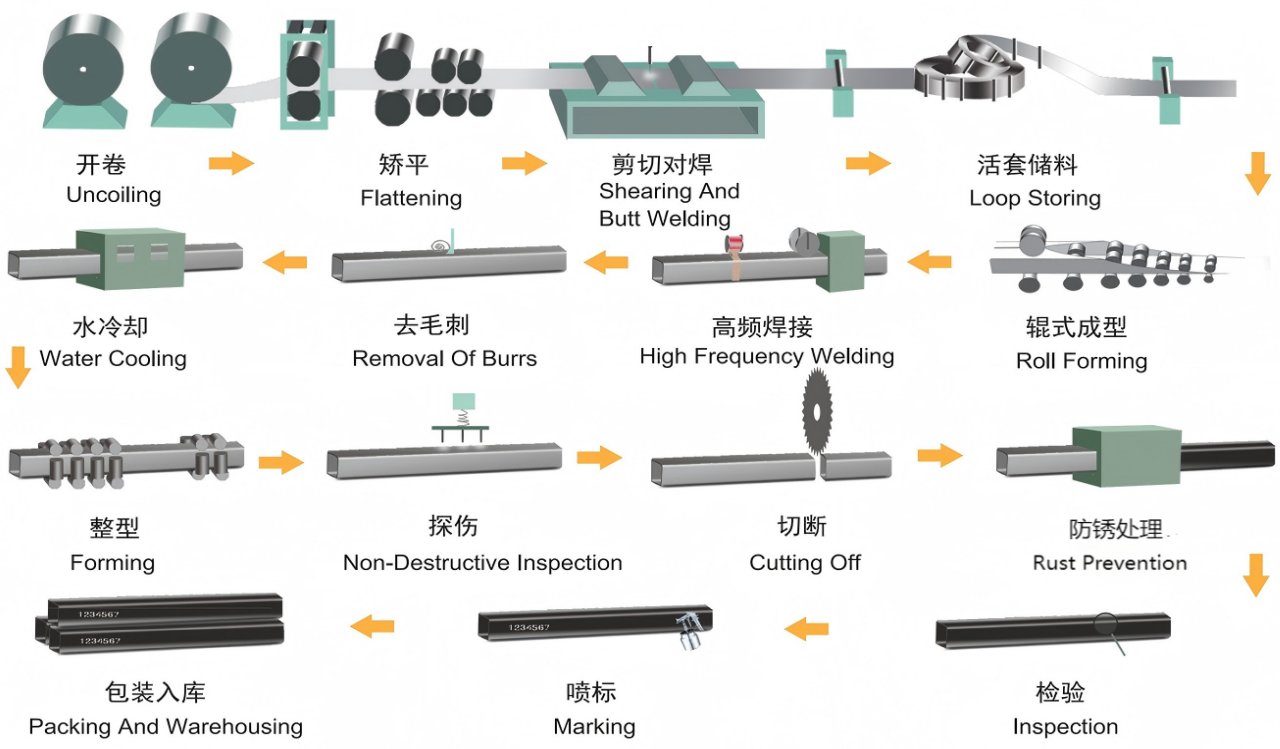 开卷
Uncoiling

矫平
Flattening

剪切对焊
Shearing And Butt Welding

活套储料
Loop Storing

辊式成型
Roll Forming

高频焊接
High Frequency Welding

去毛刺
Removal Of Burrs

水冷却
Water Cooling

整型
Forming

探伤
Non-Destructive Inspection

切断
Cutting Off

防锈处理
Rust Prevention

检验
Inspection

1234567
喷标
Marking

1234567
1234567
包装入库
Packing And Warehousing