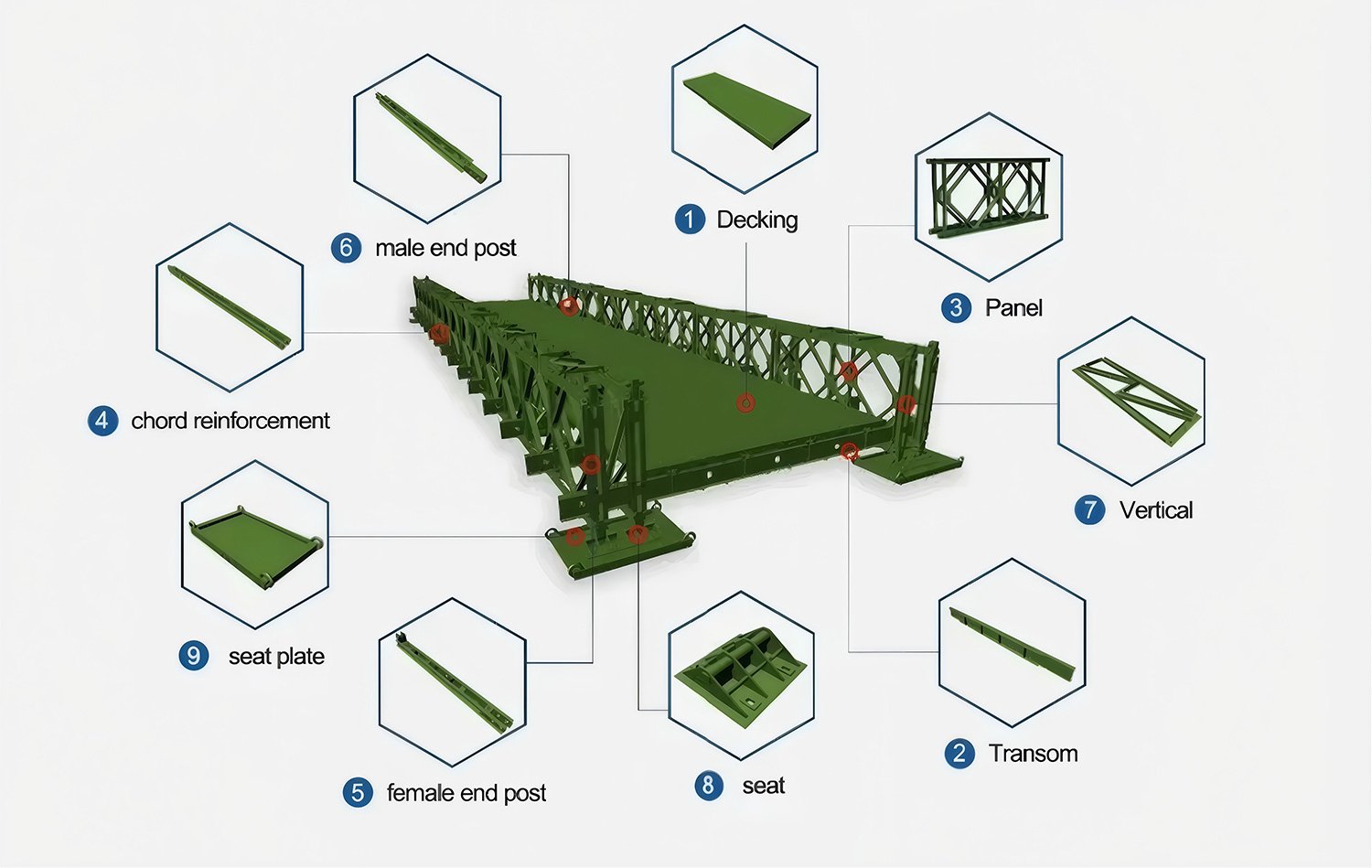 6 male end post

1 Decking

3 Panel

4 chord reinforcement

7 Vertical

9 seat plate

5 female end post

8 seat

2 Transom