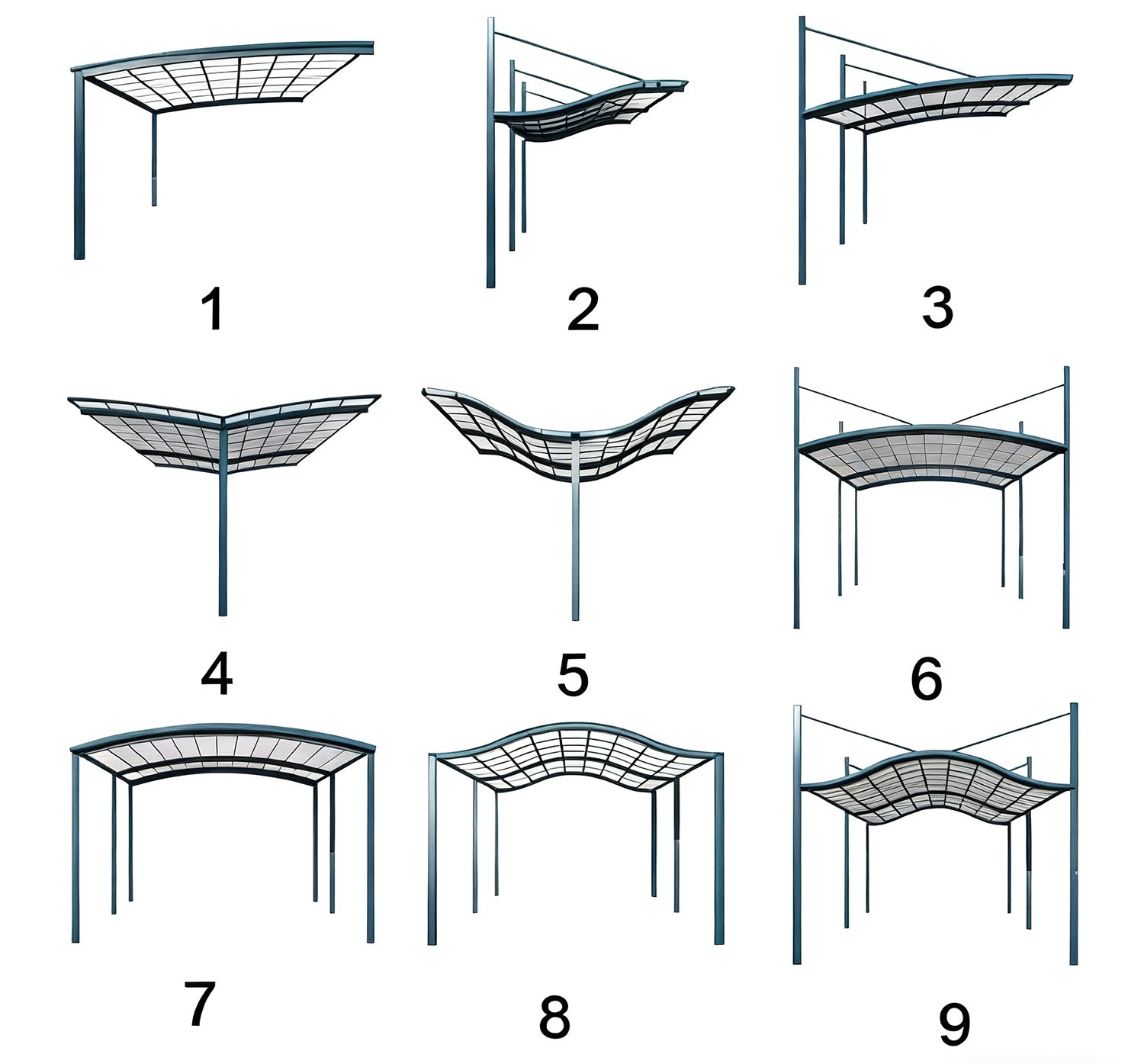 1
2
3
4
5
6
7
8
9