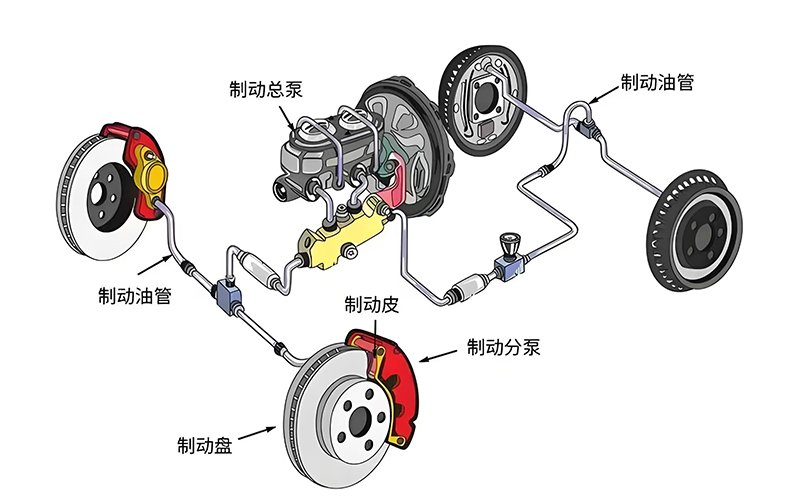 制动总泵

制动油管

制动油管

制动皮

制动分泵

制动盘