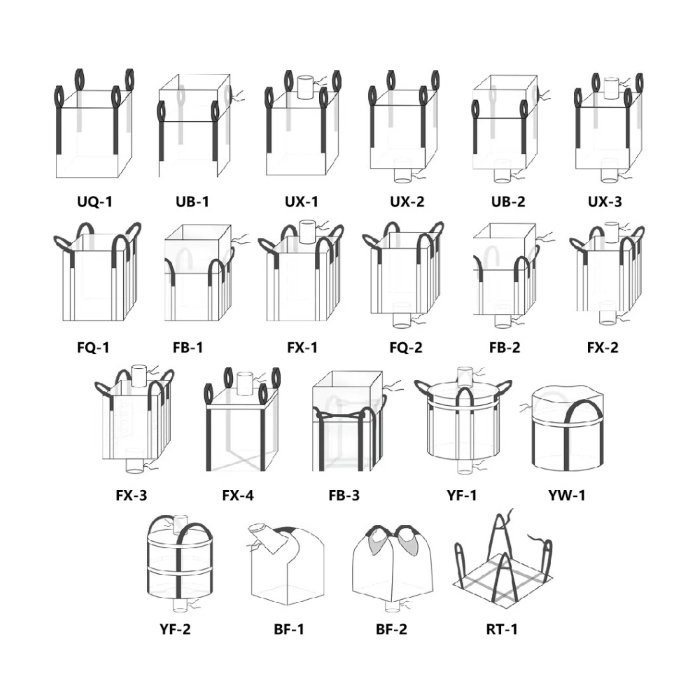 UQ-1 UB-1 UX-1 UX-2 UB-2 UX-3

FQ-1 FB-1 FX-1 FQ-2 FB-2 FX-2

FX-3 FX-4 FB-3 YF-1 YW-1

YF-2 BF-1 BF-2 RT-1