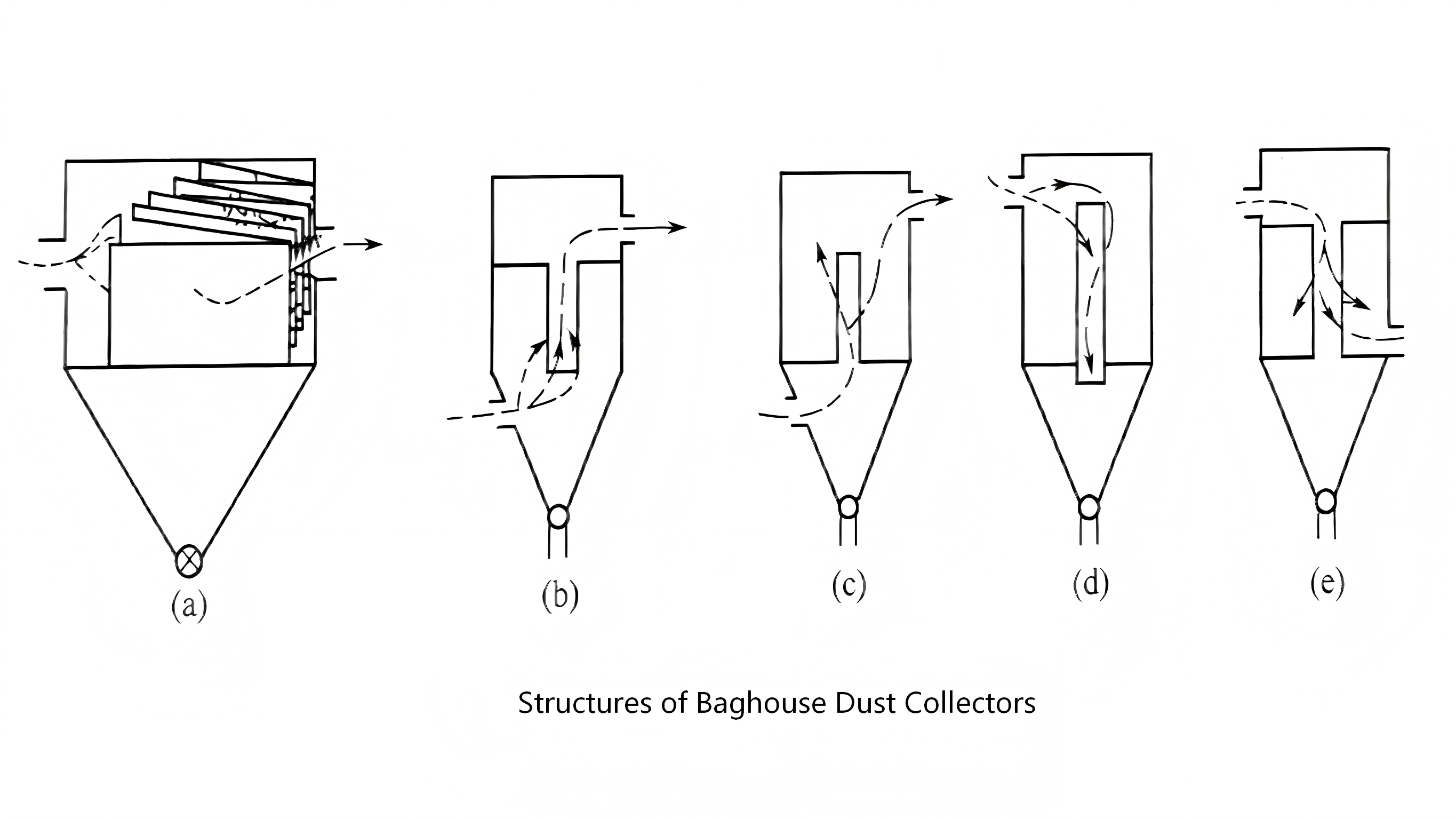 (a)

(b)

(c)

(d)

(e)

Structures of Baghouse Dust Collectors