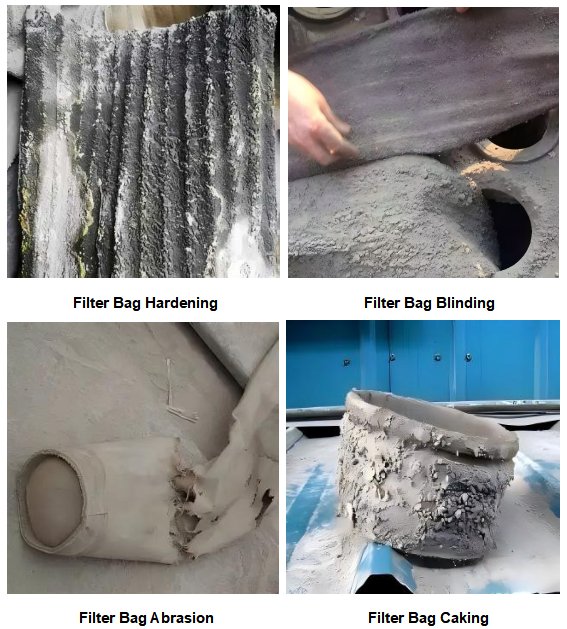 Filter Bag Hardening

Filter Bag Blinding

Filter Bag Abrasion

Filter Bag Caking