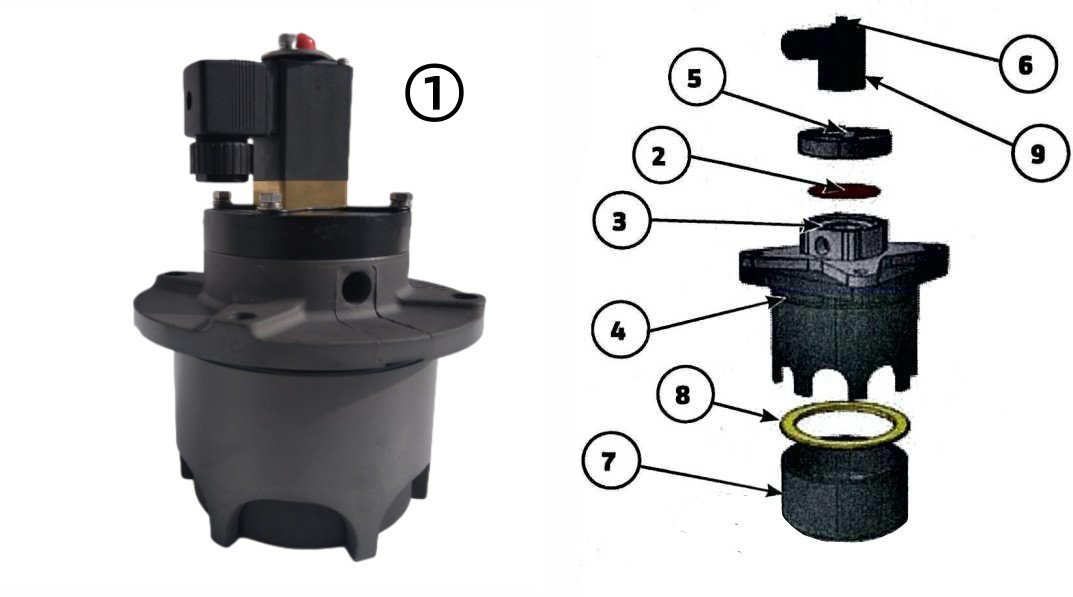 1
6
5
9
2
3
4
8
7