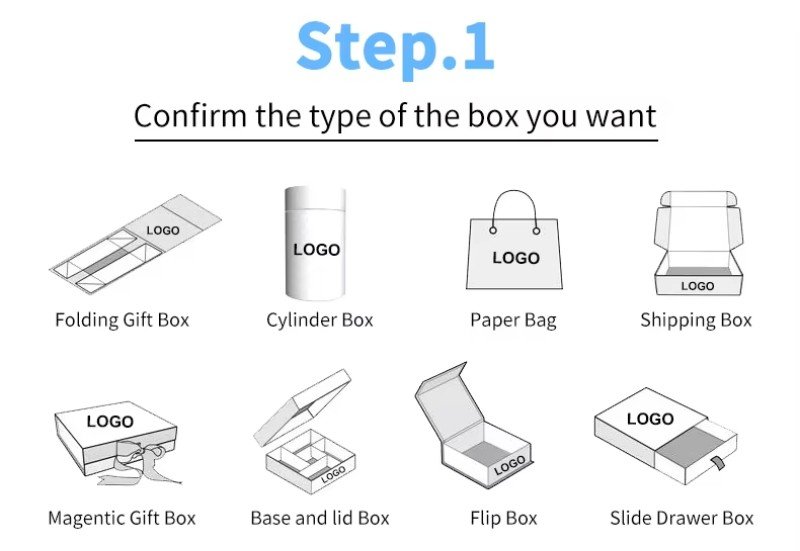 Step.1

Confirm the type of the box you want

LOGO
Folding Gift Box

LOGO
Cylinder Box

LOGO
Paper Bag

LOGO
Shipping Box

LOGO
Magentic Gift Box

LOGO
Base and lid Box

LOGO
Flip Box

LOGO
Slide Drawer Box