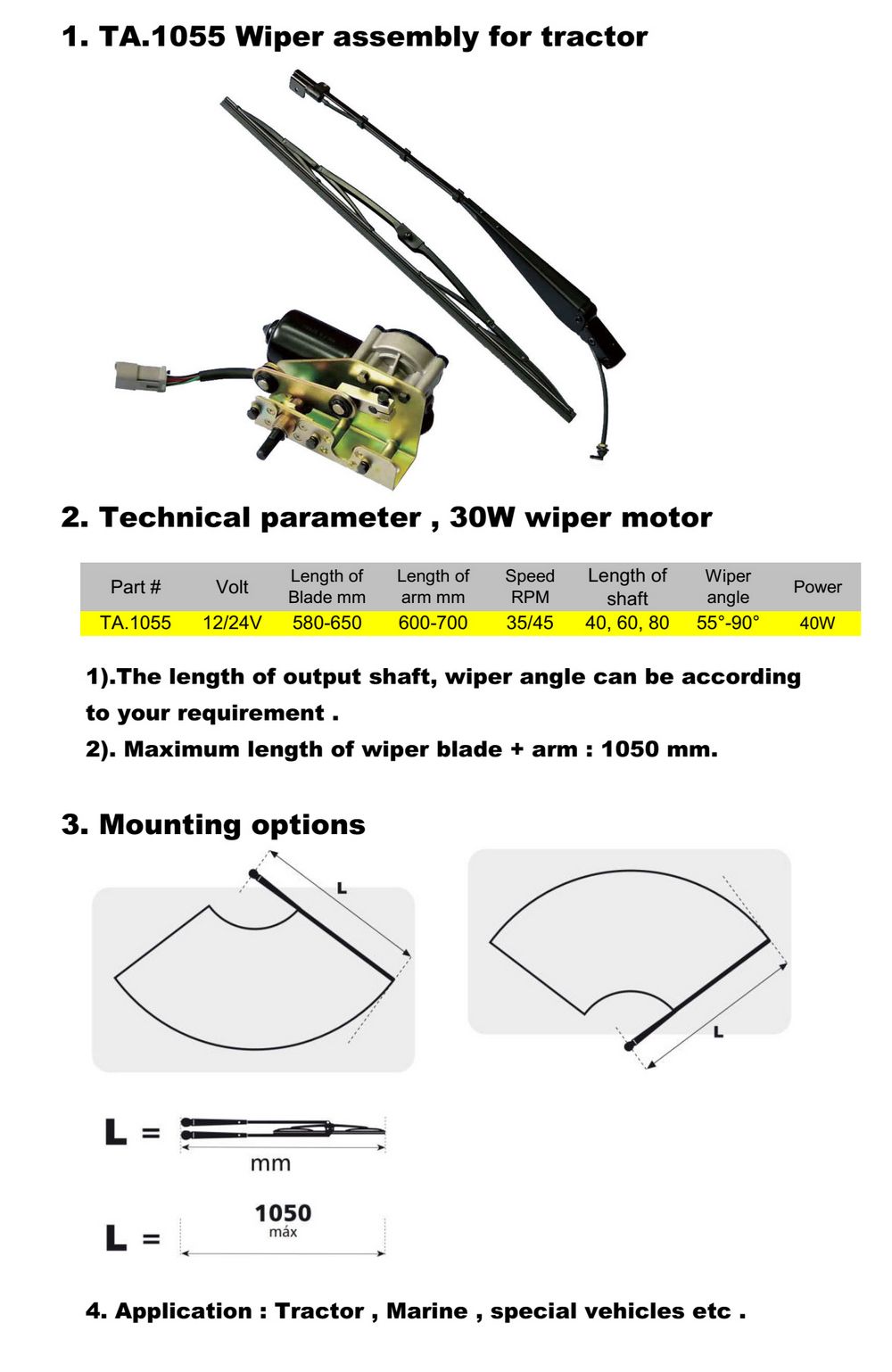 1. TA.1055 Wiper assembly for tractor

2. Technical parameter , 30W wiper motor

| Part # | Volt | Length of Blade mm | Length of arm mm | Speed RPM | Length of shaft | Wiper angle | Power |
|---|---|---|---|---|---|---|---|
| TA.1055 | 12/24V | 580-650 | 600-700 | 35/45 | 40, 60, 80 | 55°-90° | 40W |

1).The length of output shaft, wiper angle can be according to your requirement .

2). Maximum length of wiper blade + arm : 1050 mm.

3. Mounting options

L

L

L = mm

L = 1050 máx

4. Application : Tractor , Marine , special vehicles etc .