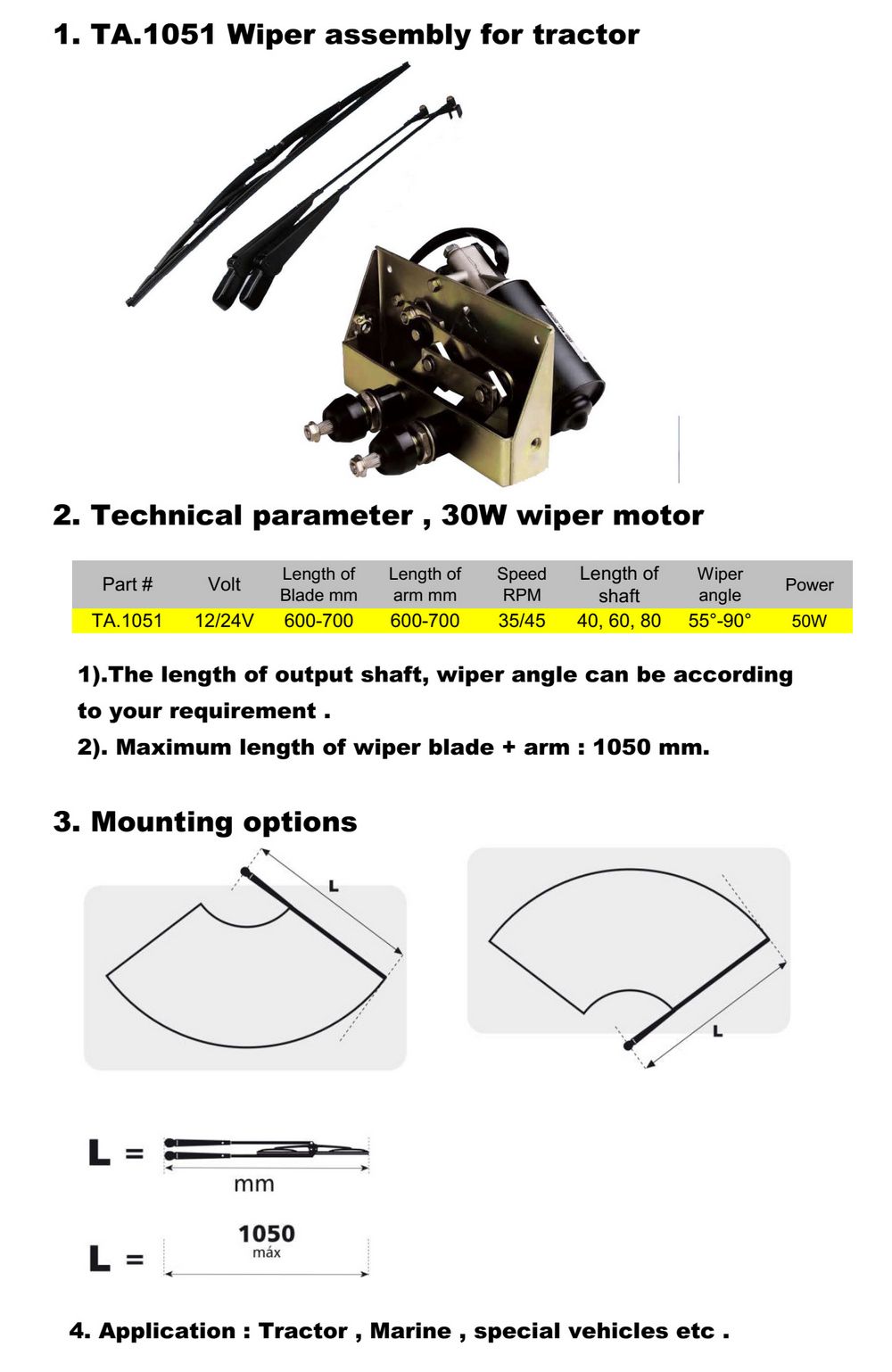 1. TA.1051 Wiper assembly for tractor

2. Technical parameter , 30W wiper motor

| Part # | Volt | Length of Blade mm | Length of arm mm | Speed RPM | Length of shaft | Wiper angle | Power |
|---|---|---|---|---|---|---|---|
| TA.1051 | 12/24V | 600-700 | 600-700 | 35/45 | 40, 60, 80 | 55°-90° | 50W |

1).The length of output shaft, wiper angle can be according to your requirement .

2). Maximum length of wiper blade + arm : 1050 mm.

3. Mounting options

L

L

L = mm

L = 1050 máx

4. Application : Tractor , Marine , special vehicles etc .