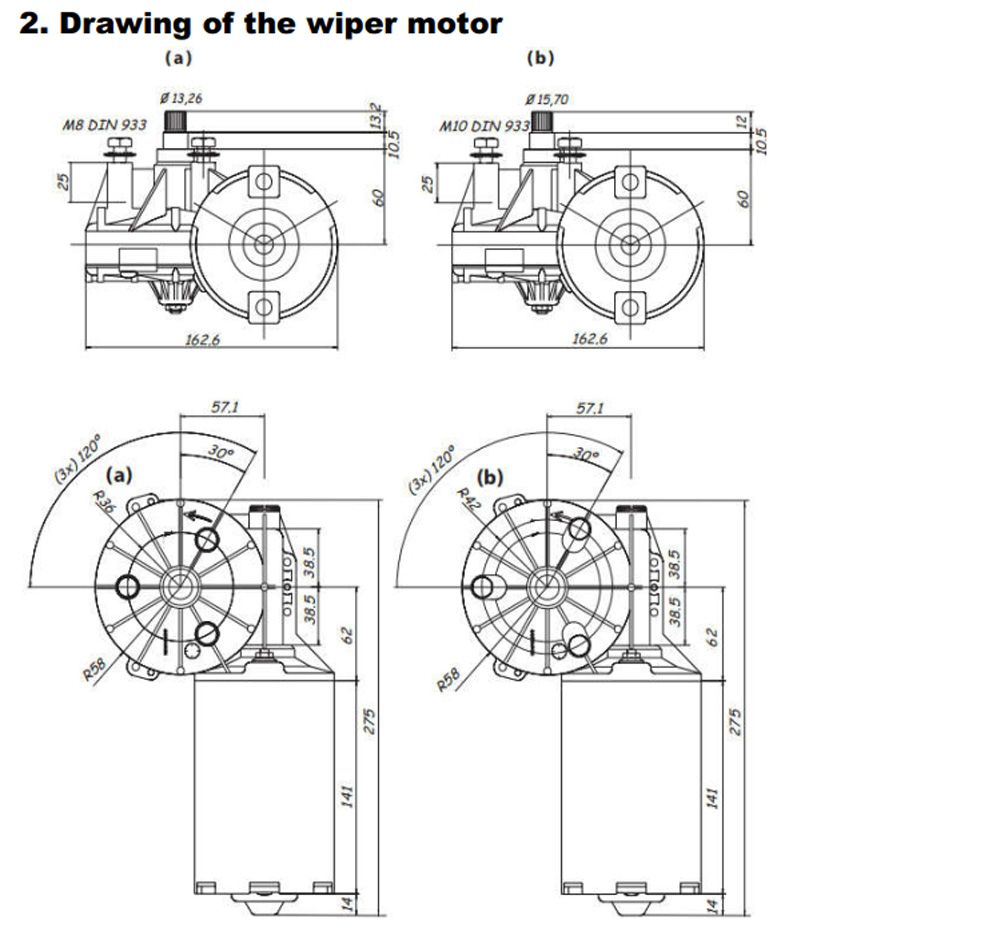 2. Drawing of the wiper motor

(a)

Ø 13,26

M8 DIN 933

13,2

10,5

25

60

162,6

(b)

Ø 15,70

M10 DIN 933

12

10,5

25

60

162,6

57,1

(3x) 120°

30°

(a)

R36

38,5

38,5

62

R58

275

141

14

57,1

(3x) 120°

30°

(b)

R42

38,5

38,5

62

R58

275

141

14