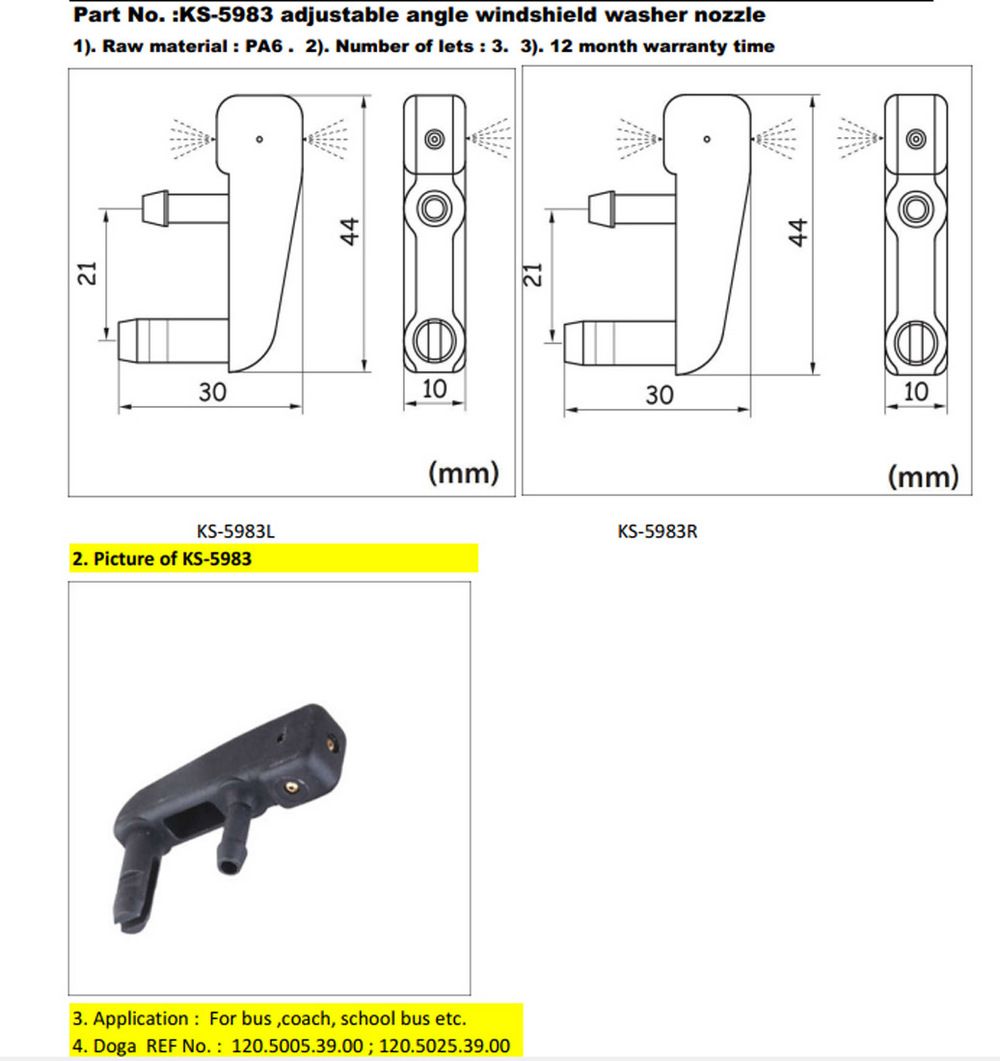 Part No. :KS-5983 adjustable angle windshield washer nozzle

1). Raw material : PA6 . 2). Number of lets : 3. 3). 12 month warranty time

21

44

30

10

(mm)

21

44

30

10

(mm)

KS-5983L

KS-5983R

2. Picture of KS-5983

3. Application : For bus ,coach, school bus etc.

4. Doga REF No. : 120.5005.39.00 ; 120.5025.39.00