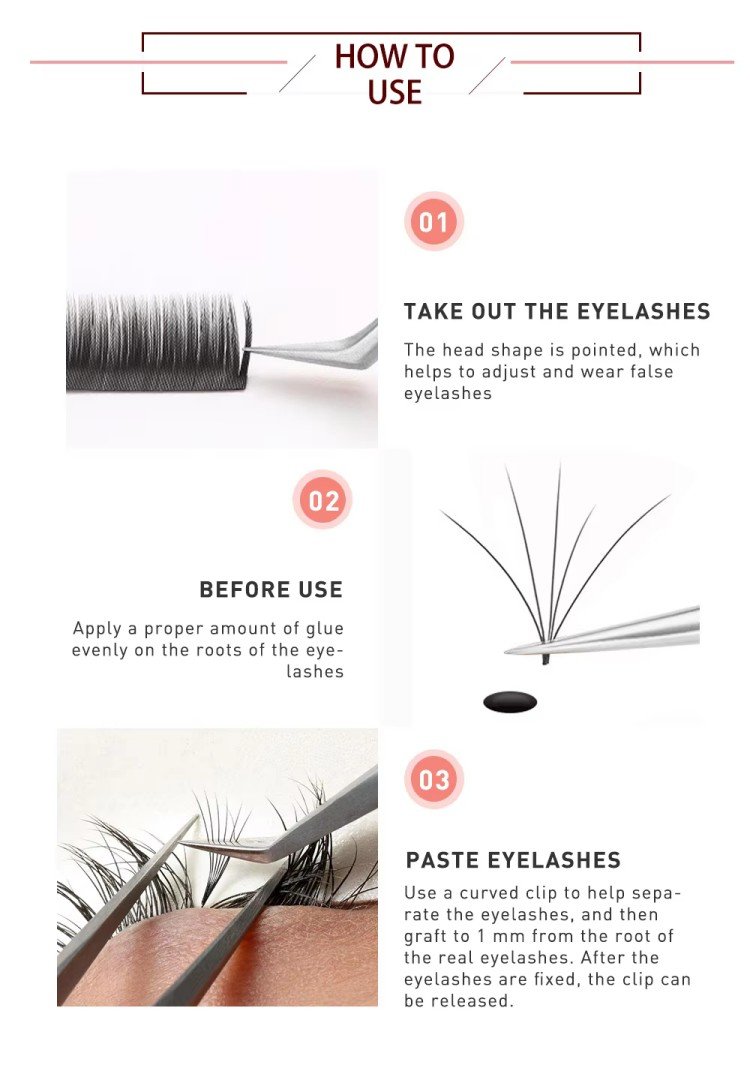 HOW TO USE

01

TAKE OUT THE EYELASHES

The head shape is pointed, which helps to adjust and wear false eyelashes

02

BEFORE USE

Apply a proper amount of glue evenly on the roots of the eyelashes

03

PASTE EYELASHES

Use a curved clip to help separate the eyelashes, and then graft to 1 mm from the root of the real eyelashes. After the eyelashes are fixed, the clip can be released.