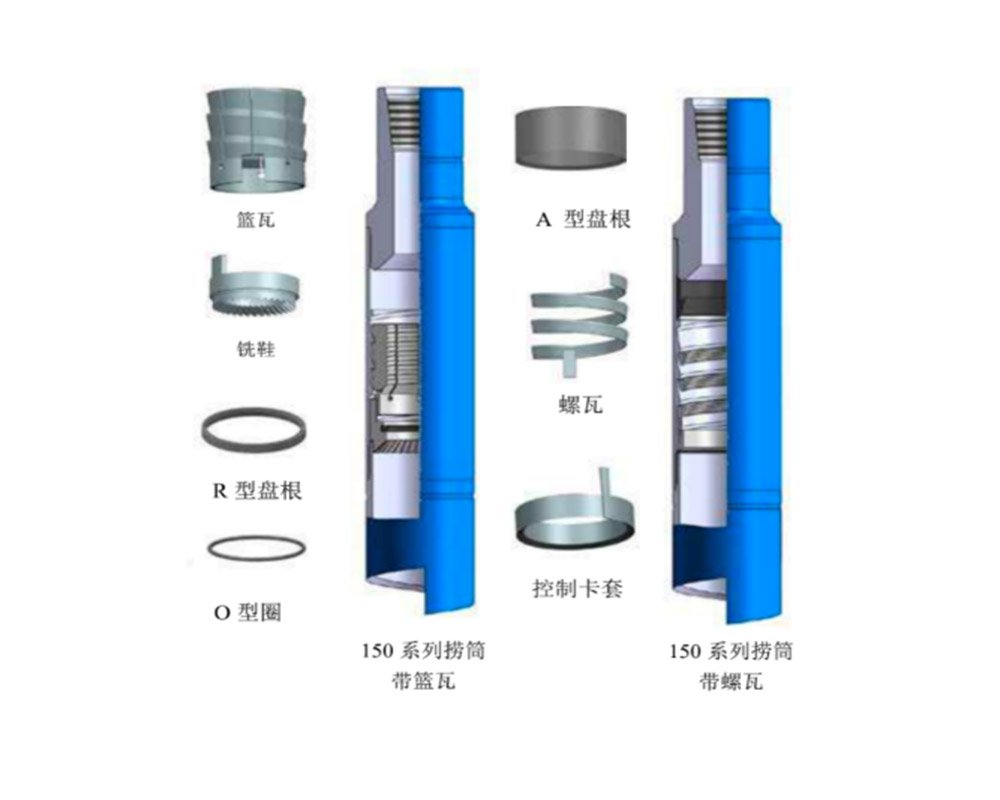 篮瓦

铣鞋

R 型盘根

O 型圈

150 系列捞筒
带篮瓦

A 型盘根

螺瓦

控制卡套

150 系列捞筒
带螺瓦