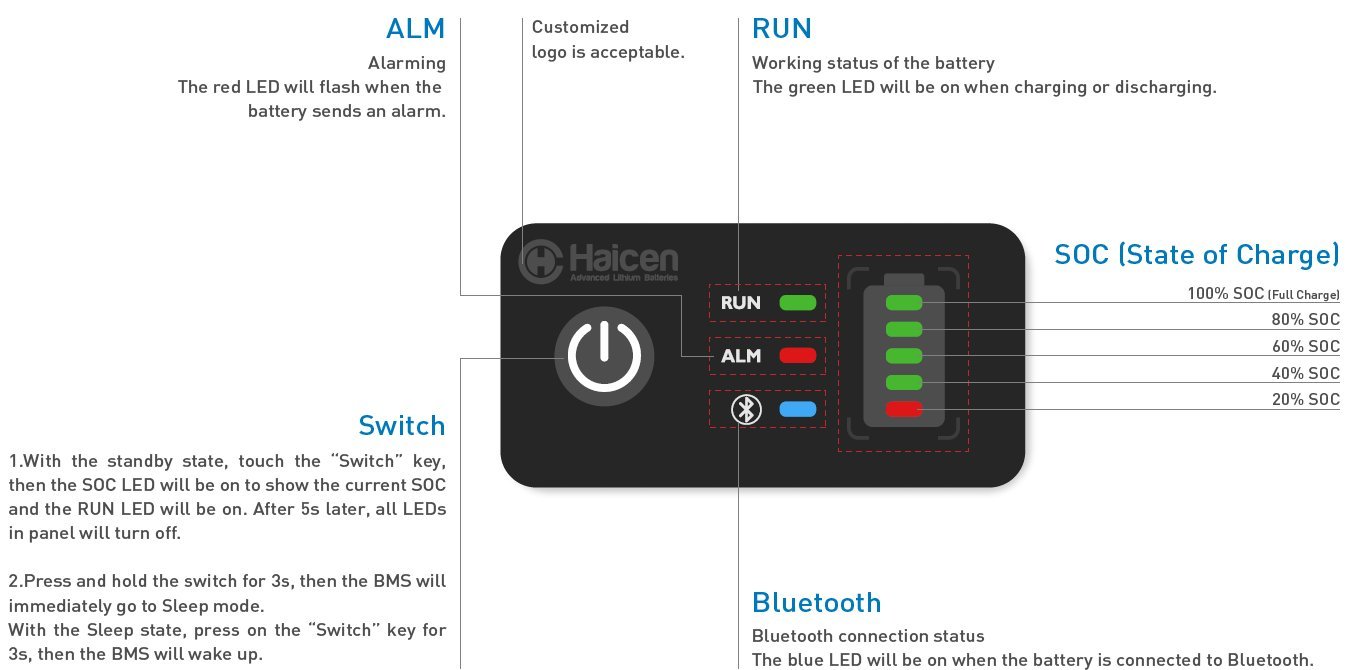 ALM

Alarming
The red LED will flash when the battery sends an alarm.

Customized logo is acceptable.

RUN

Working status of the battery
The green LED will be on when charging or discharging.

Haicen
Advanced Lithium Batteries

RUN

ALM

SOC (State of Charge)

100% SOC (Full Charge)
80% SOC
60% SOC
40% SOC
20% SOC

Switch

1.With the standby state, touch the "Switch" key, then the SOC LED will be on to show the current SOC and the RUN LED will be on. After 5s later, all LEDs in panel will turn off.

2.Press and hold the switch for 3s, then the BMS will immediately go to Sleep mode.
With the Sleep state, press on the "Switch" key for 3s, then the BMS will wake up.

Bluetooth

Bluetooth connection status
The blue LED will be on when the battery is connected to Bluetooth.