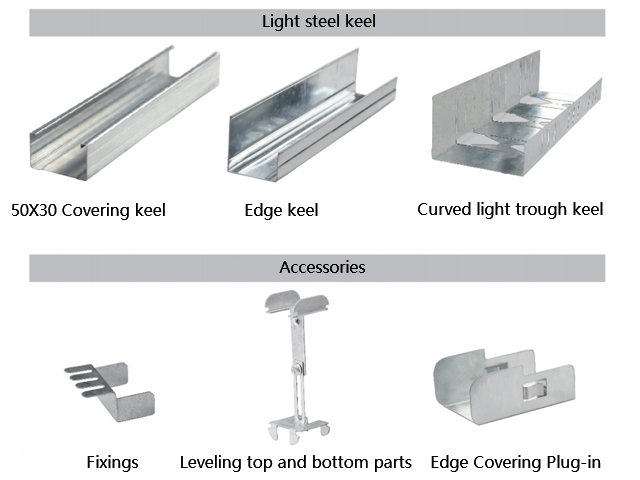 Light steel keel

50X30 Covering keel

Edge keel

Curved light trough keel

Accessories

Fixings

Leveling top and bottom parts

Edge Covering Plug-in