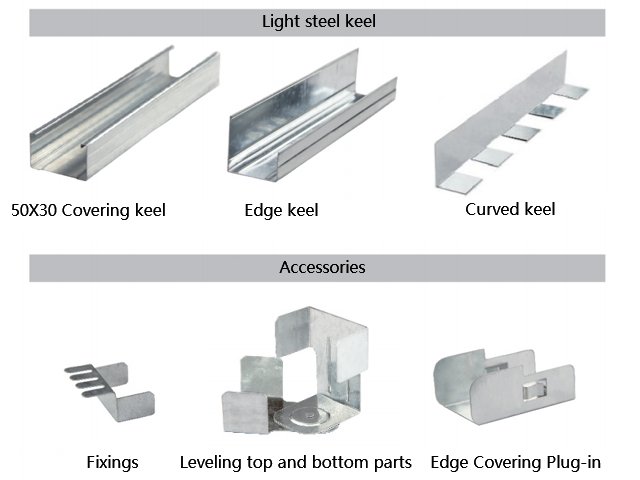 Light steel keel

50X30 Covering keel

Edge keel

Curved keel

Accessories

Fixings

Leveling top and bottom parts

Edge Covering Plug-in