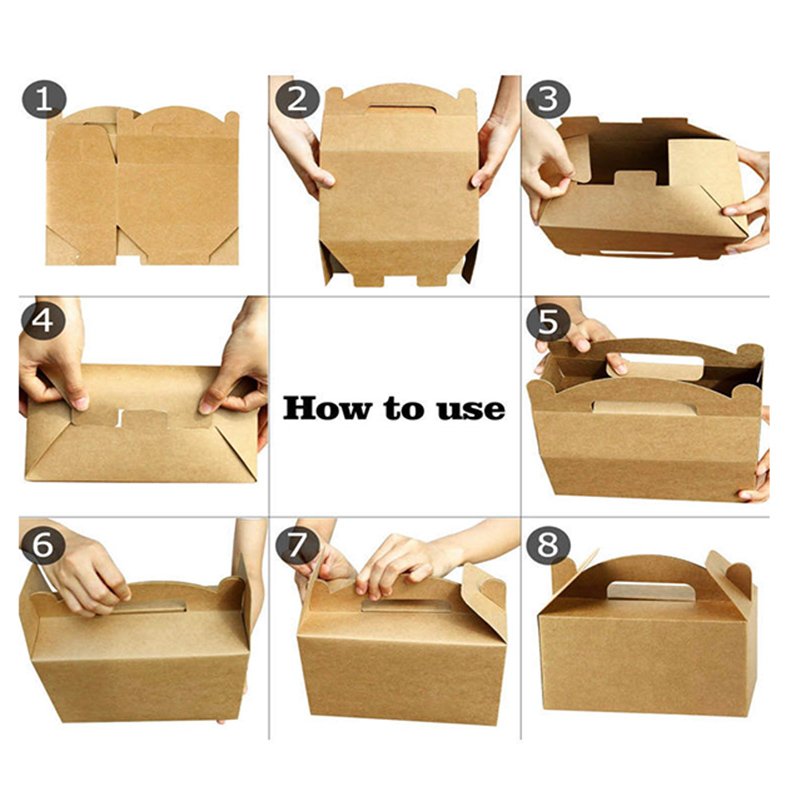 1

2

3

4

How to use

5

6

7

8