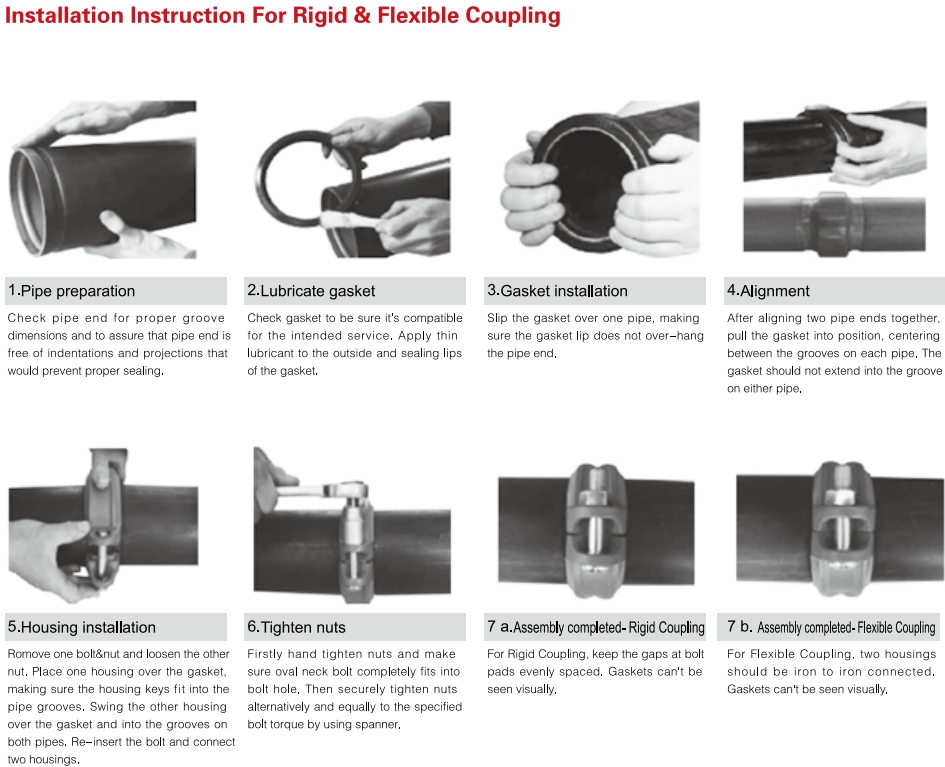 Installation Instruction For Rigid & Flexible Coupling

1.Pipe preparation

Check pipe end for proper groove dimensions and to assure that pipe end is free of indentations and projections that would prevent proper sealing.

2.Lubricate gasket

Check gasket to be sure it's compatible for the intended service. Apply thin lubricant to the outside and sealing lips of the gasket.

3.Gasket installation

Slip the gasket over one pipe, making sure the gasket lip does not over-hang the pipe end.

4.Alignment

After aligning two pipe ends together, pull the gasket into position, centering between the grooves on each pipe. The gasket should not extend into the groove on either pipe.

5.Housing installation

Romove one bolt&nut and loosen the other nut. Place one housing over the gasket, making sure the housing keys fit into the pipe grooves. Swing the other housing over the gasket and into the grooves on both pipes. Re-insert the bolt and connect two housings.

6.Tighten nuts

Firstly hand tighten nuts and make sure oval neck bolt completely fits into bolt hole. Then securely tighten nuts alternatively and equally to the specified bolt torque by using spanner.

7 a.Assembly completed- Rigid Coupling

For Rigid Coupling, keep the gaps at bolt pads evenly spaced. Gaskets can't be seen visually.

7 b. Assembly completed- Flexible Coupling

For Flexible Coupling, two housings should be iron to iron connected. Gaskets can't be seen visually.