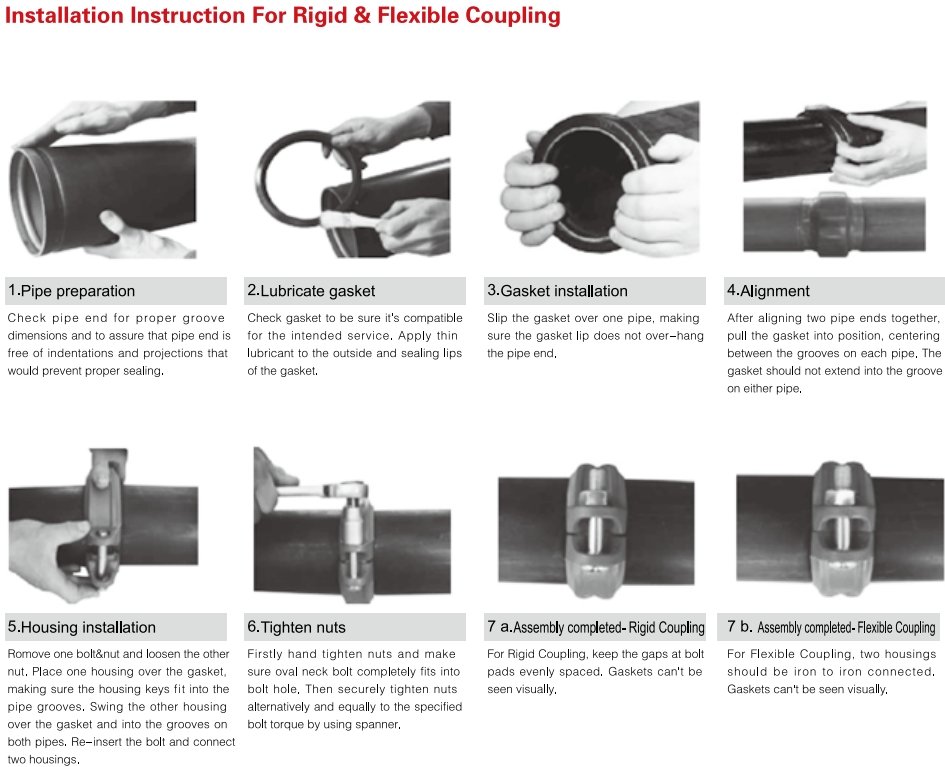 Installation Instruction For Rigid & Flexible Coupling

1.Pipe preparation

Check pipe end for proper groove dimensions and to assure that pipe end is free of indentations and projections that would prevent proper sealing.

2.Lubricate gasket

Check gasket to be sure it's compatible for the intended service. Apply thin lubricant to the outside and sealing lips of the gasket.

3.Gasket installation

Slip the gasket over one pipe, making sure the gasket lip does not over-hang the pipe end.

4.Alignment

After aligning two pipe ends together, pull the gasket into position, centering between the grooves on each pipe. The gasket should not extend into the groove on either pipe.

5.Housing installation

Romove one bolt&nut and loosen the other nut. Place one housing over the gasket, making sure the housing keys fit into the pipe grooves. Swing the other housing over the gasket and into the grooves on both pipes. Re-insert the bolt and connect two housings.

6.Tighten nuts

Firstly hand tighten nuts and make sure oval neck bolt completely fits into bolt hole. Then securely tighten nuts alternatively and equally to the specified bolt torque by using spanner.

7 a.Assembly completed- Rigid Coupling

For Rigid Coupling, keep the gaps at bolt pads evenly spaced. Gaskets can't be seen visually.

7 b. Assembly completed- Flexible Coupling

For Flexible Coupling, two housings should be iron to iron connected. Gaskets can't be seen visually.