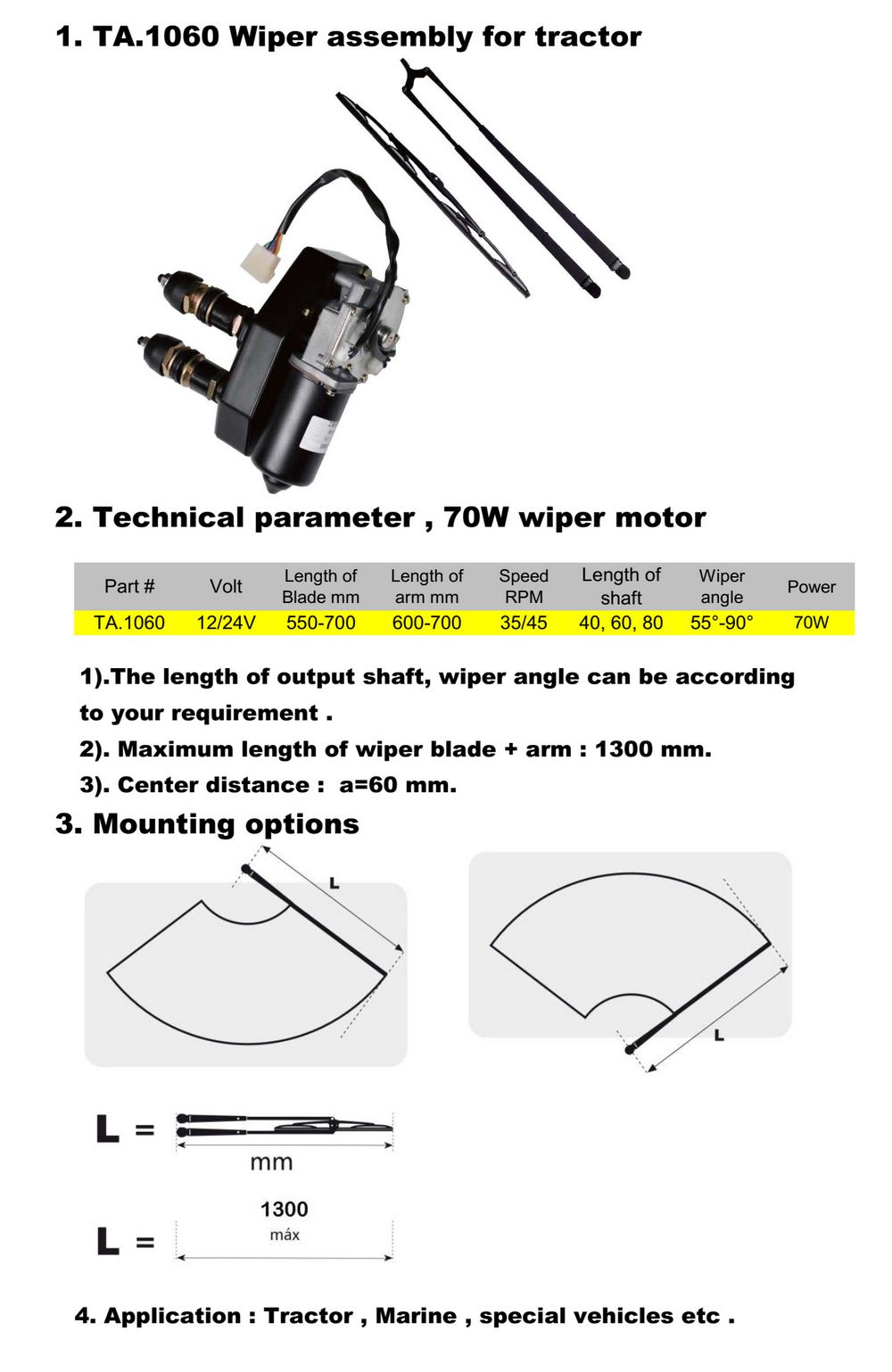 1. TA.1060 Wiper assembly for tractor

2. Technical parameter , 70W wiper motor

| Part # | Volt | Length of Blade mm | Length of arm mm | Speed RPM | Length of shaft | Wiper angle | Power |
|---|---|---|---|---|---|---|---|
| TA.1060 | 12/24V | 550-700 | 600-700 | 35/45 | 40, 60, 80 | 55°-90° | 70W |

1).The length of output shaft, wiper angle can be according to your requirement .

2). Maximum length of wiper blade + arm : 1300 mm.

3). Center distance : a=60 mm.

3. Mounting options

L

L

L = mm

L = 1300 máx

4. Application : Tractor , Marine , special vehicles etc .