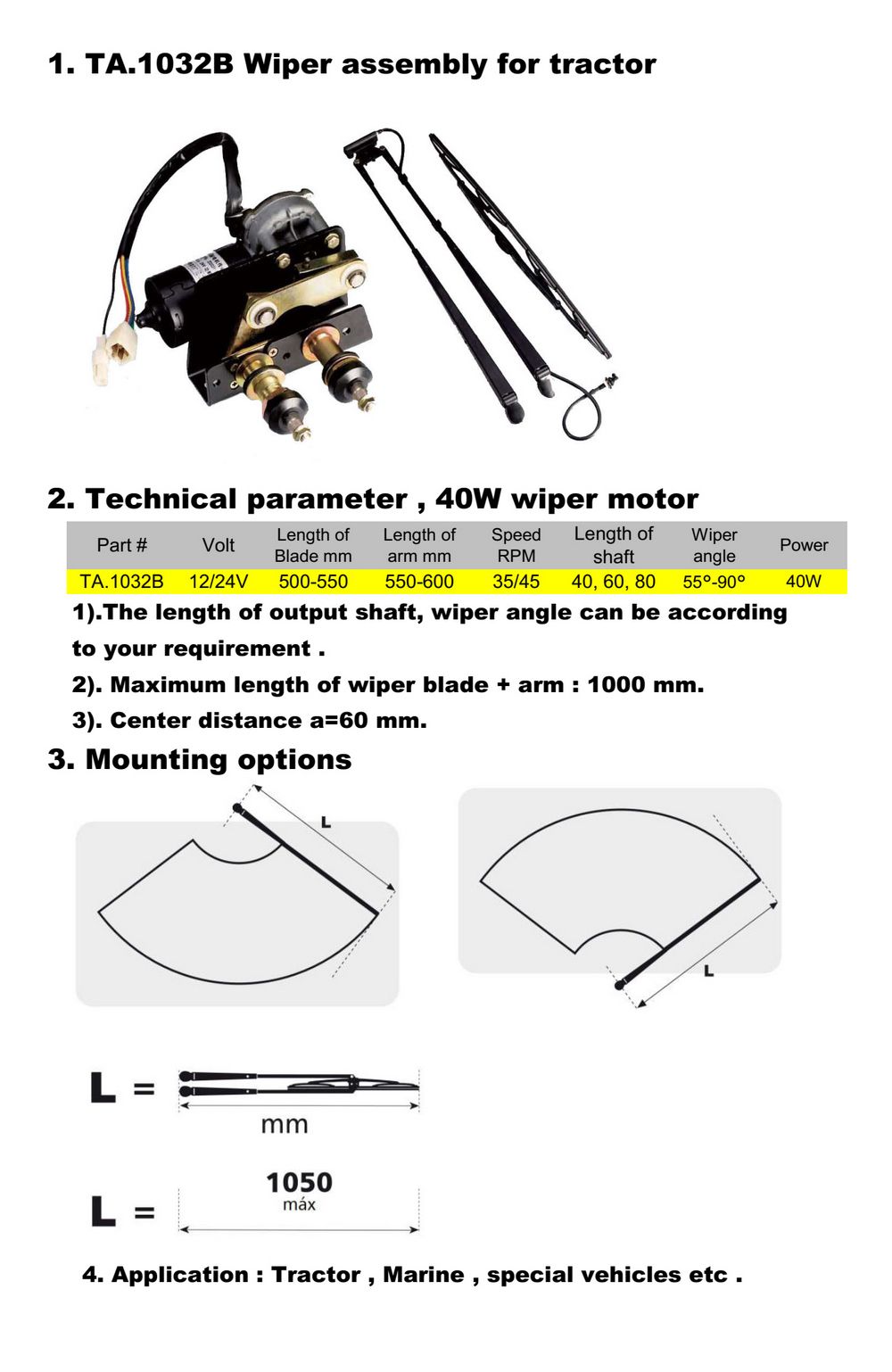 1. TA.1032B Wiper assembly for tractor

2. Technical parameter , 40W wiper motor

| Part # | Volt | Length of Blade mm | Length of arm mm | Speed RPM | Length of shaft | Wiper angle | Power |
|---|---|---|---|---|---|---|---|
| TA.1032B | 12/24V | 500-550 | 550-600 | 35/45 | 40, 60, 80 | 55°-90° | 40W |

1).The length of output shaft, wiper angle can be according to your requirement .

2). Maximum length of wiper blade + arm : 1000 mm.

3). Center distance a=60 mm.

3. Mounting options

L

L

L =

mm

L =

1050
máx

4. Application : Tractor , Marine , special vehicles etc .