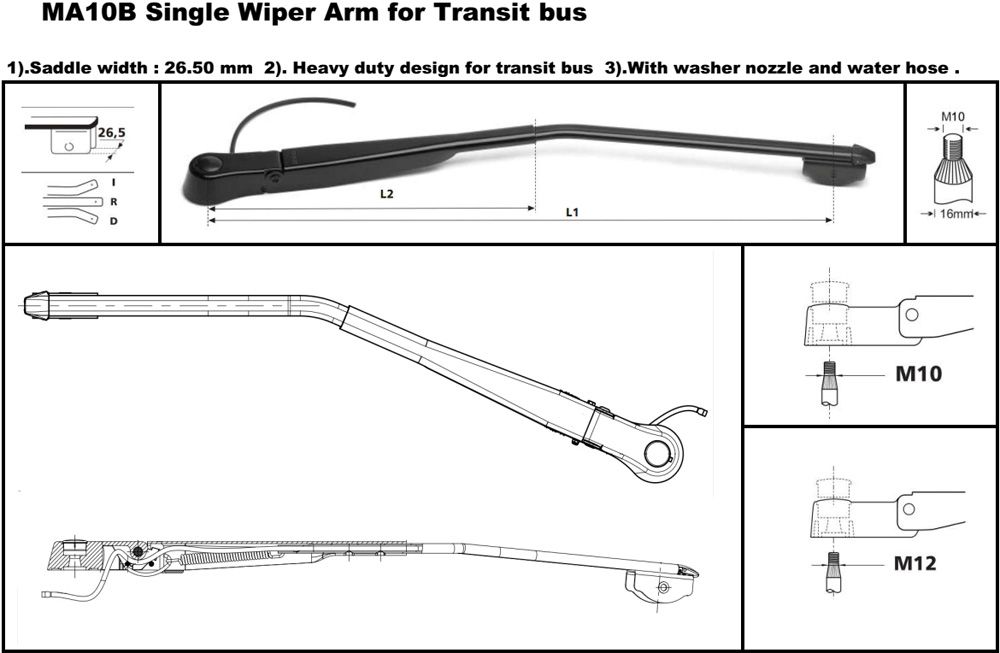 MA10B Single Wiper Arm for Transit bus

1).Saddle width : 26.50 mm 2). Heavy duty design for transit bus 3).With washer nozzle and water hose .

26,5

I

R

D

L2

L1

M10

16mm

M10

M12